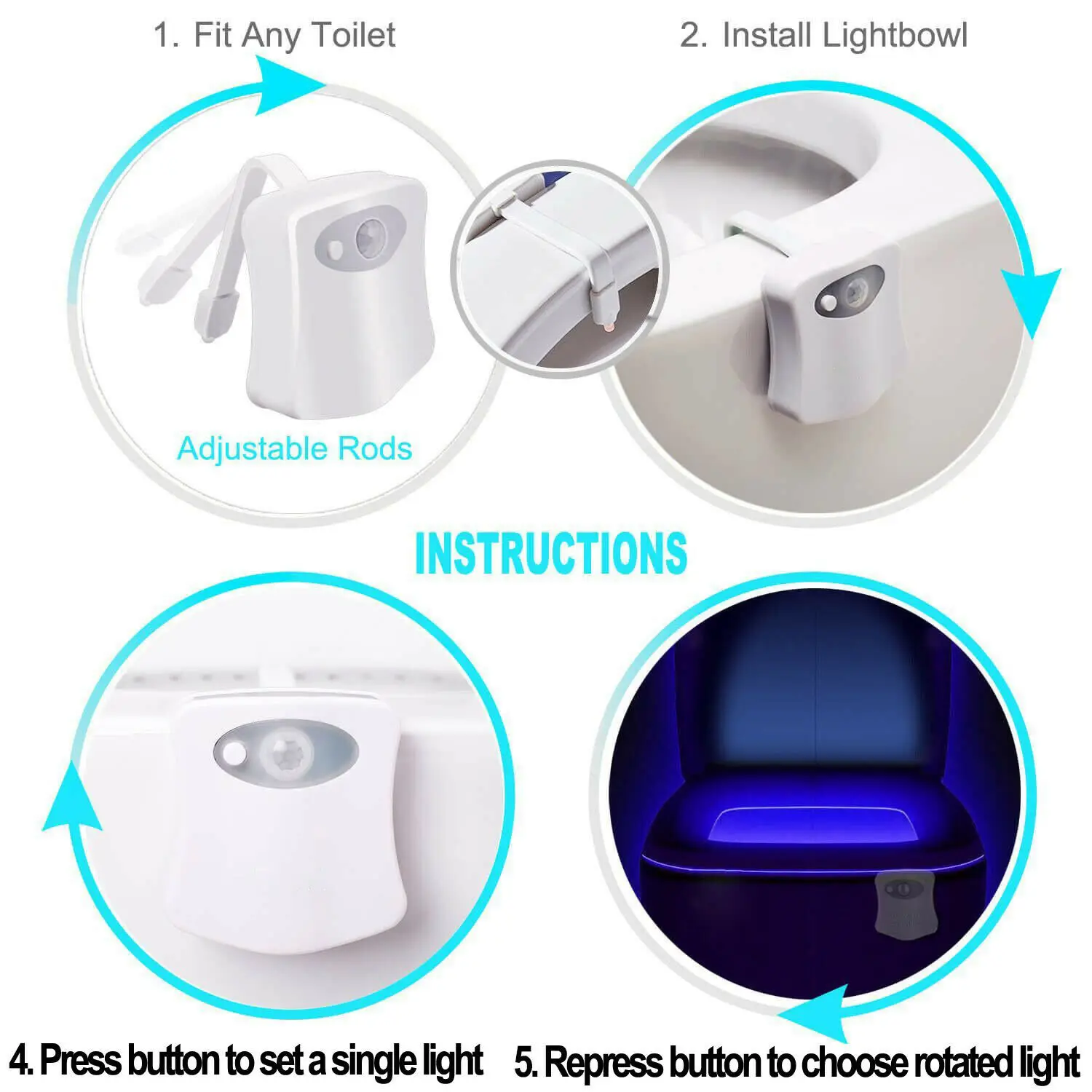 1. Fit Any Toilet

2. Install Lightbowl

Adjustable Rods

INSTRUCTIONS

4. Press button to set a single light

5. Repress button to choose rotated light