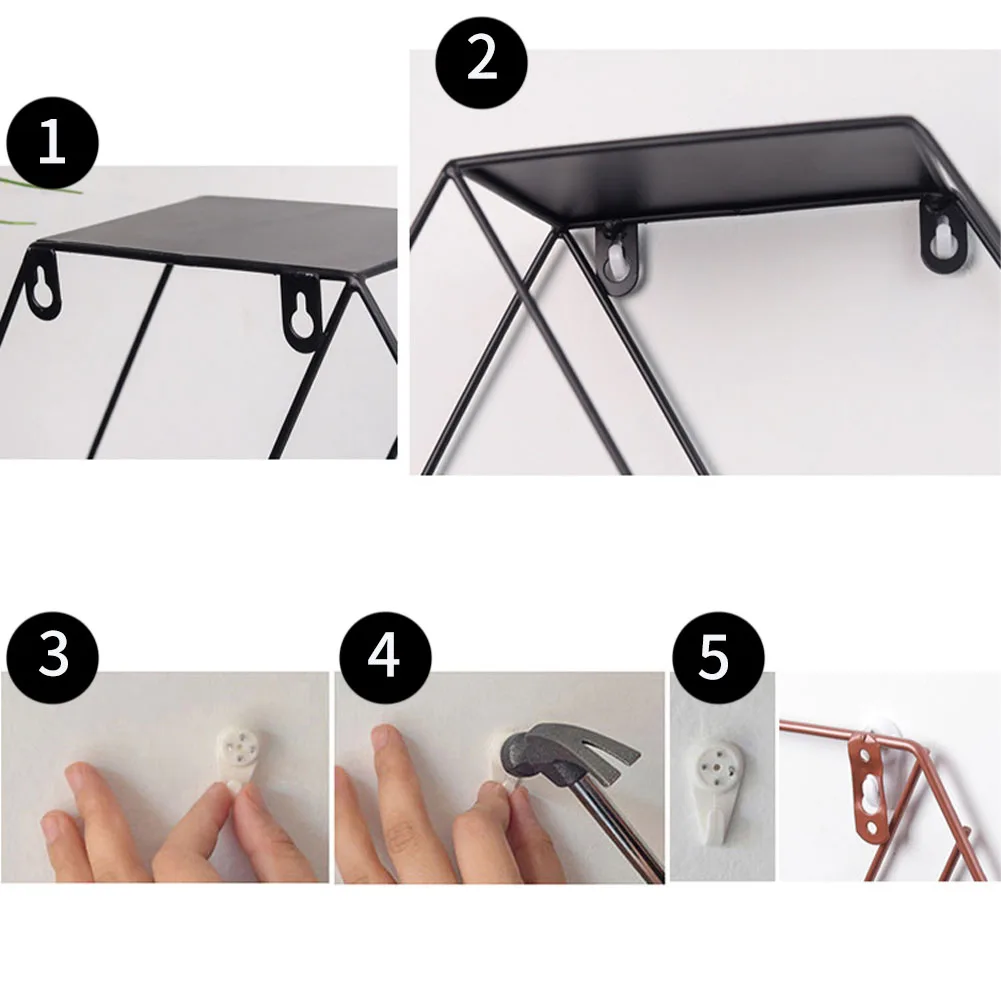 1

2

3

4

5