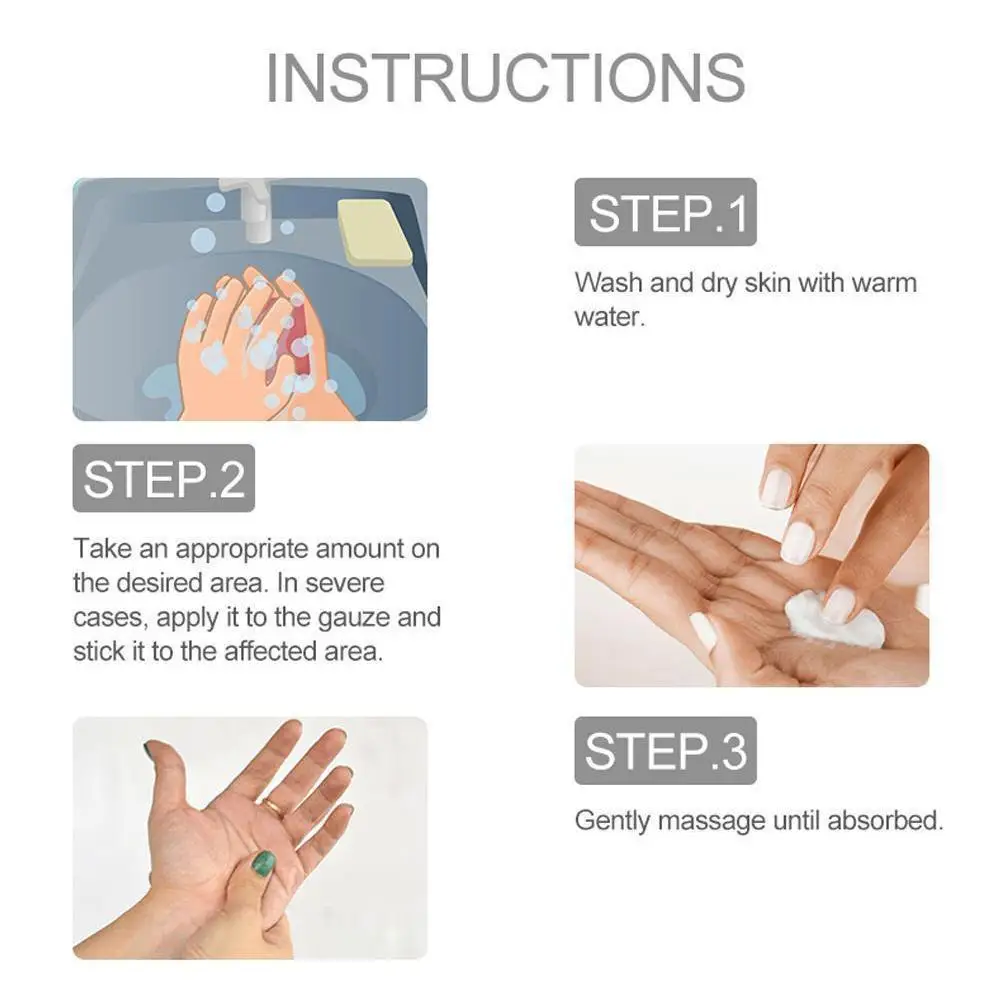 INSTRUCTIONS

STEP.1

Wash and dry skin with warm water.

STEP.2

Take an appropriate amount on the desired area. In severe cases, apply it to the gauze and stick it to the affected area.

STEP.3

Gently massage until absorbed.