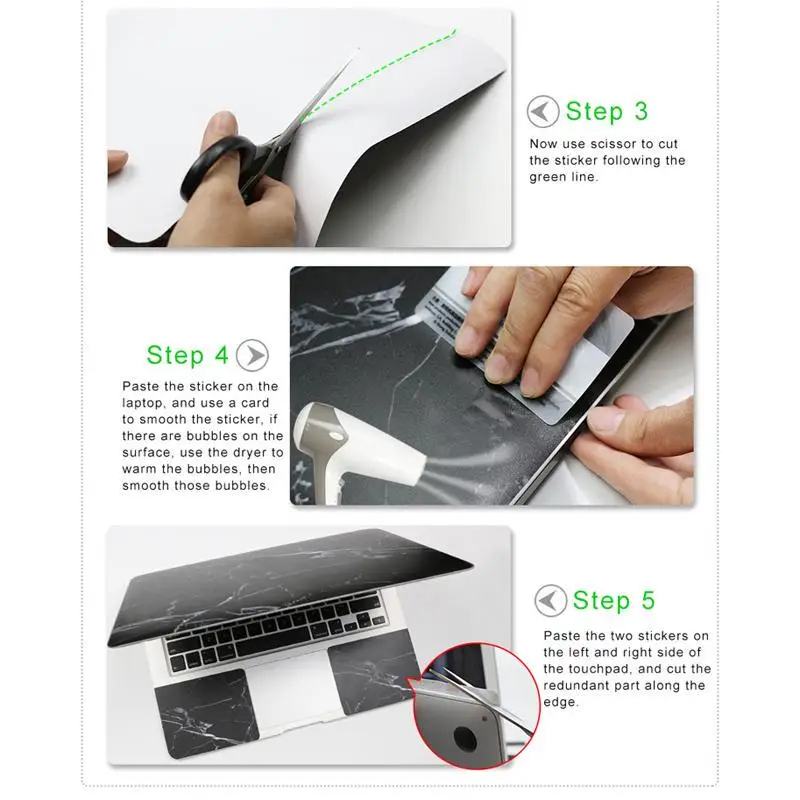 Step 3

Now use scissor to cut the sticker following the green line.

Step 4

Paste the sticker on the laptop, and use a card to smooth the sticker, if there are bubbles on the surface, use the dryer to warm the bubbles, then smooth those bubbles.

Step 5

Paste the two stickers on the left and right side of the touchpad, and cut the redundant part along the edge.