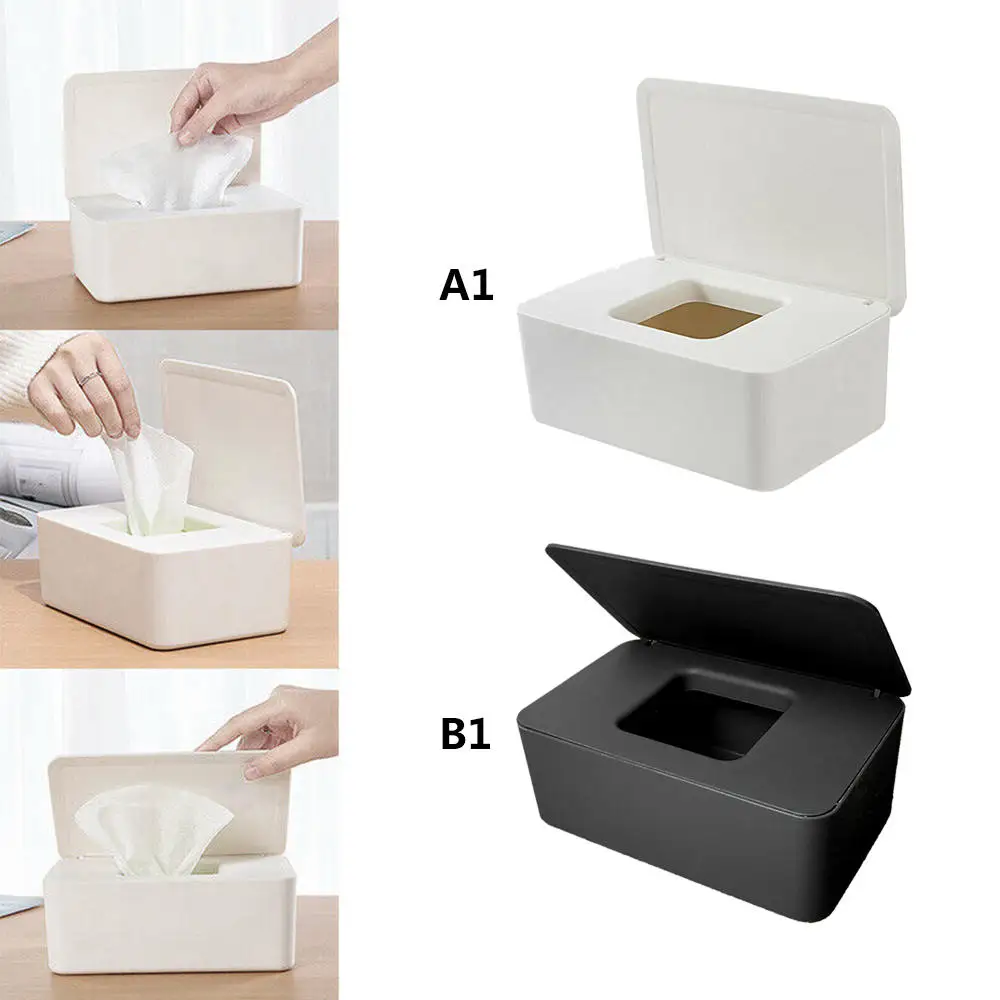 A1

B1