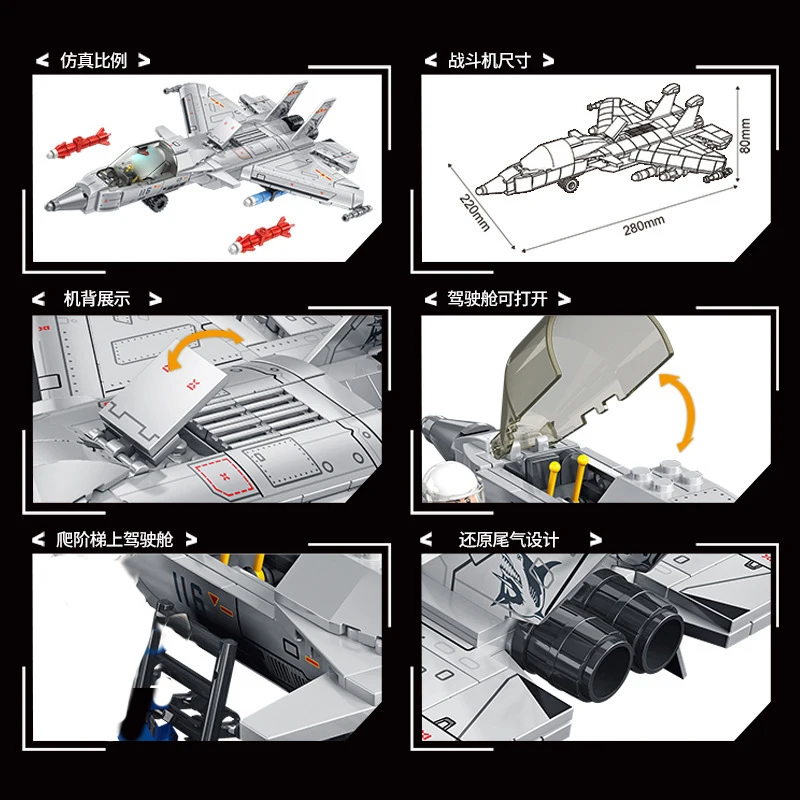 < 仿真比例 >

116

< 战斗机尺寸 >

80mm

220mm

280mm

< 机背展示 >

< 驾驶舱可打开 >

< 爬阶梯上驾驶舱 >

116

< 还原尾气设计 >