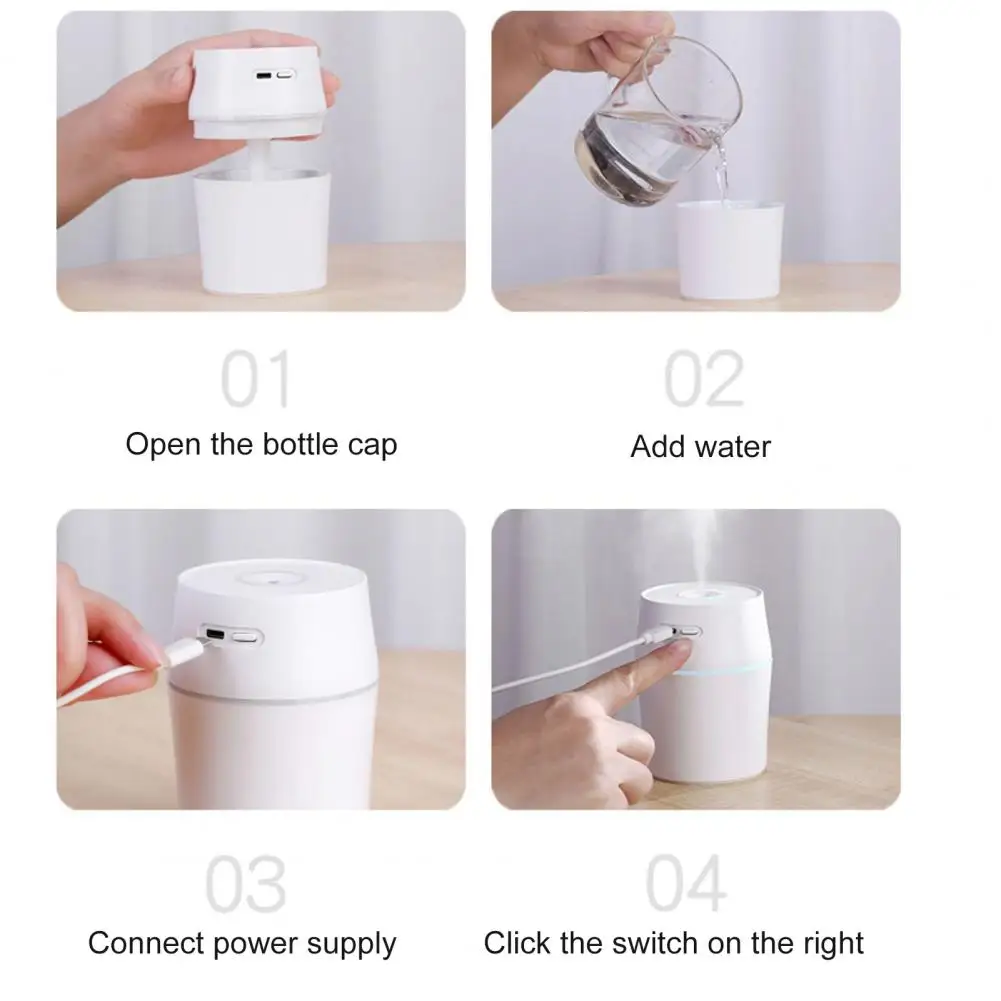 01
Open the bottle cap

02
Add water

03
Connect power supply

04
Click the switch on the right