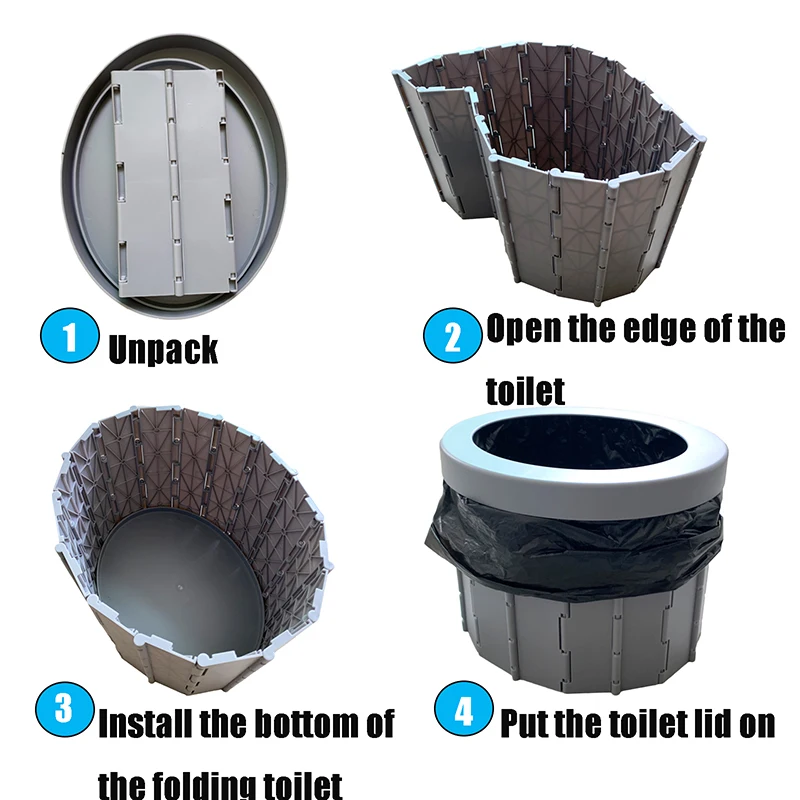 1 Unpack

2 Open the edge of the toilet

3 Install the bottom of the folding toilet

4 Put the toilet lid on