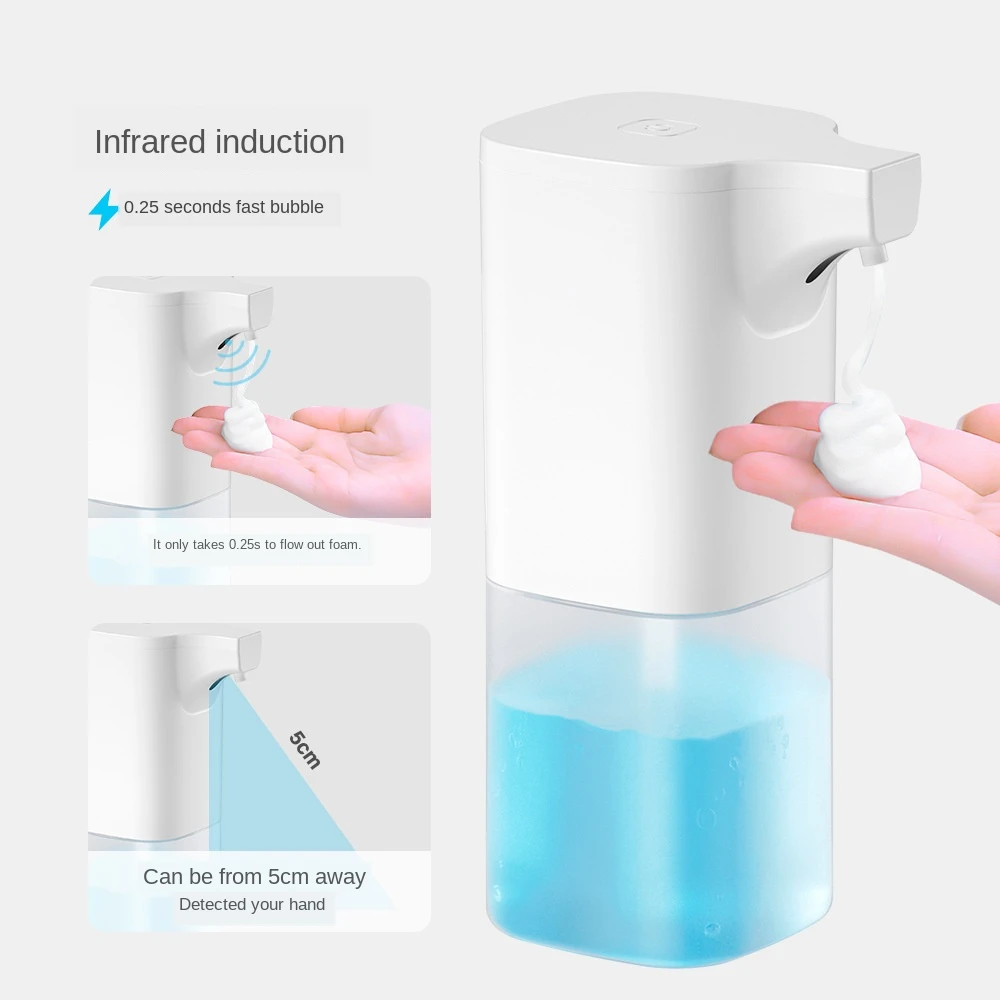 Infrared induction

0.25 seconds fast bubble

It only takes 0.25s to flow out foam.

5cm

Can be from 5cm away
Detected your hand