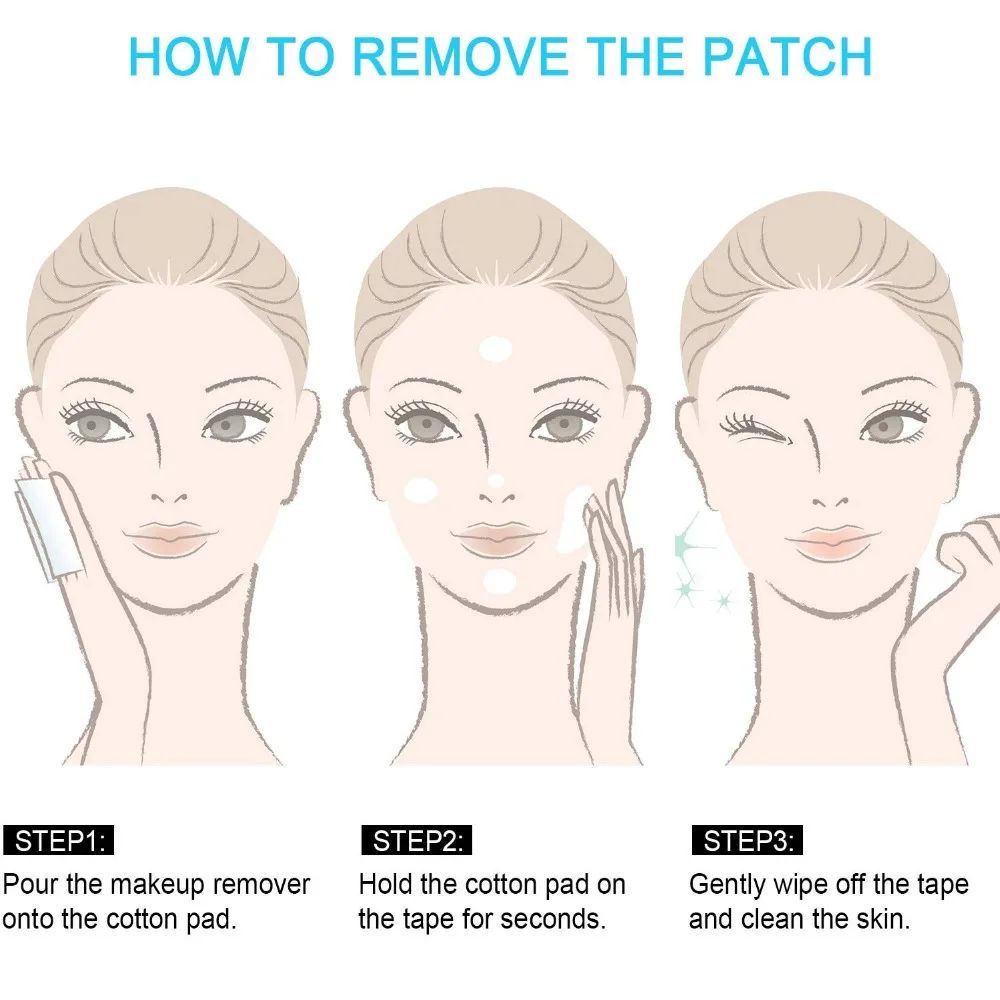 HOW TO REMOVE THE PATCH

STEP1:
Pour the makeup remover onto the cotton pad.

STEP2:
Hold the cotton pad on the tape for seconds.

STEP3:
Gently wipe off the tape and clean the skin.