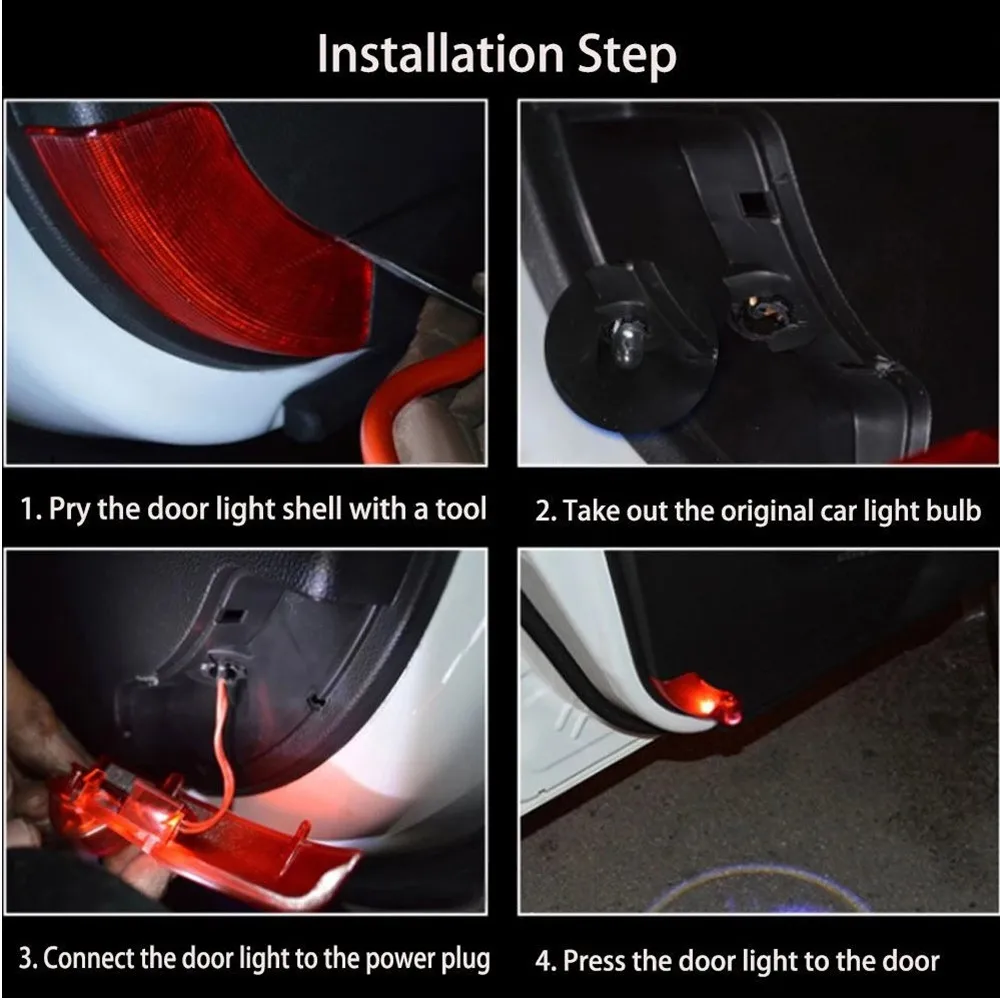 Installation Step

1. Pry the door light shell with a tool

2. Take out the original car light bulb

3. Connect the door light to the power plug

4. Press the door light to the door