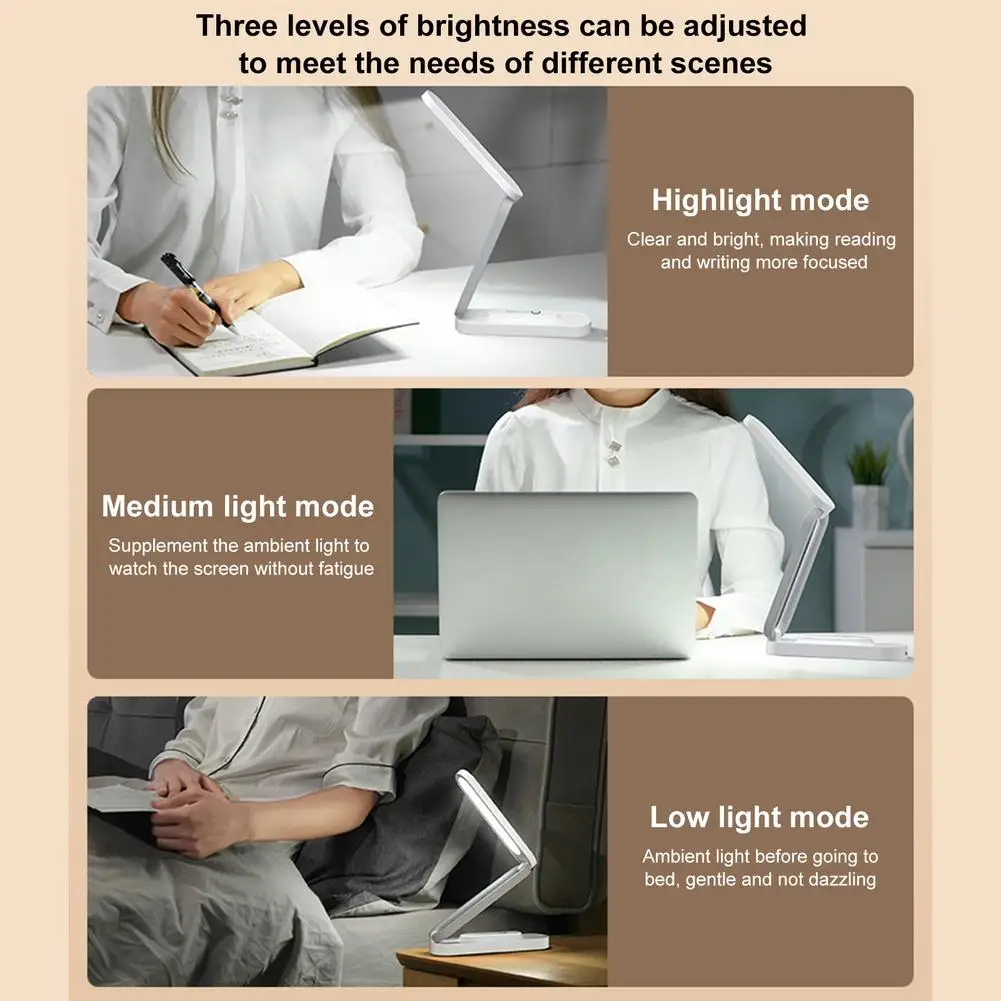 Three levels of brightness can be adjusted to meet the needs of different scenes

Highlight mode

Clear and bright, making reading and writing more focused

Medium light mode

Supplement the ambient light to watch the screen without fatigue

Low light mode

Ambient light before going to bed, gentle and not dazzling