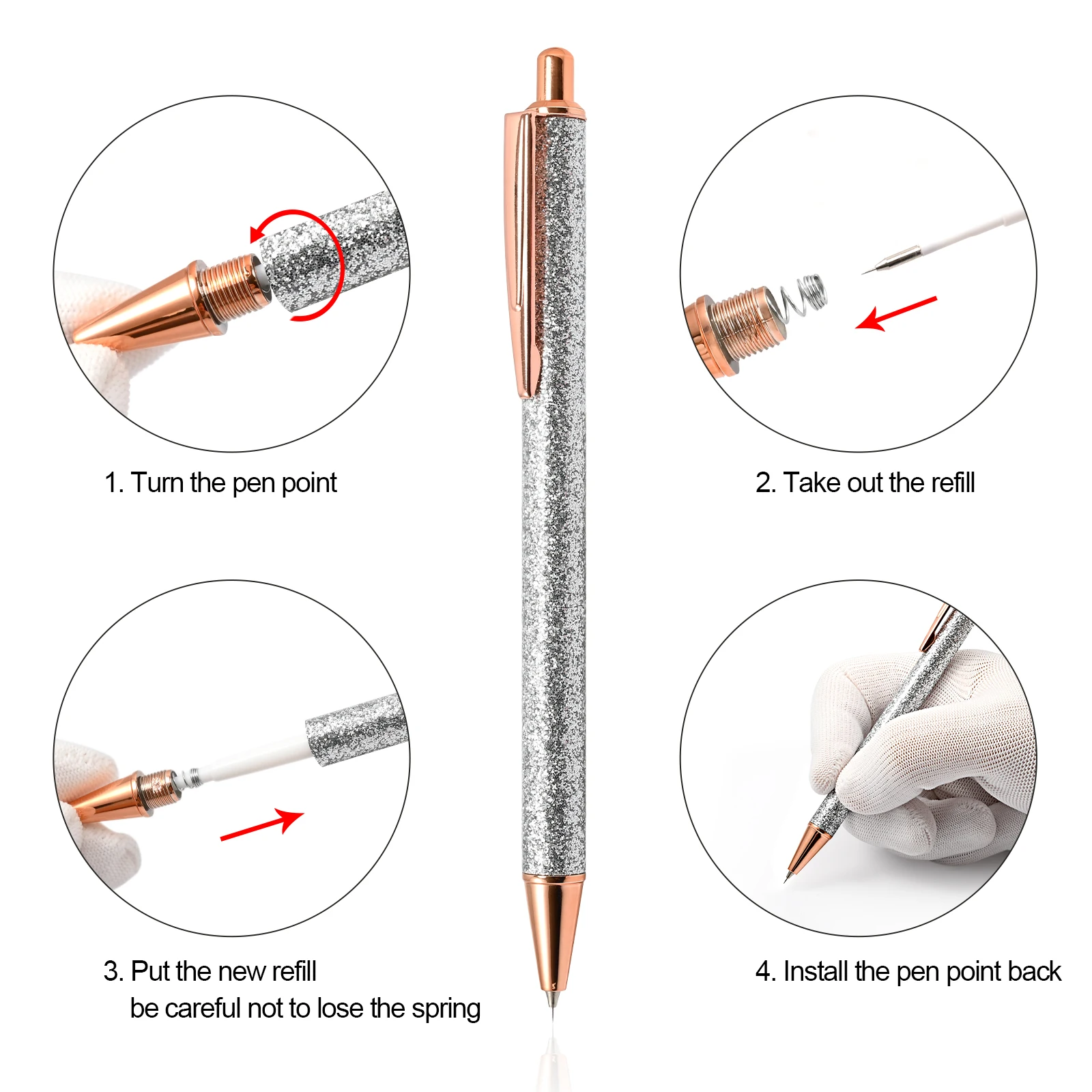 1. Turn the pen point

2. Take out the refill

3. Put the new refill
be careful not to lose the spring

4. Install the pen point back