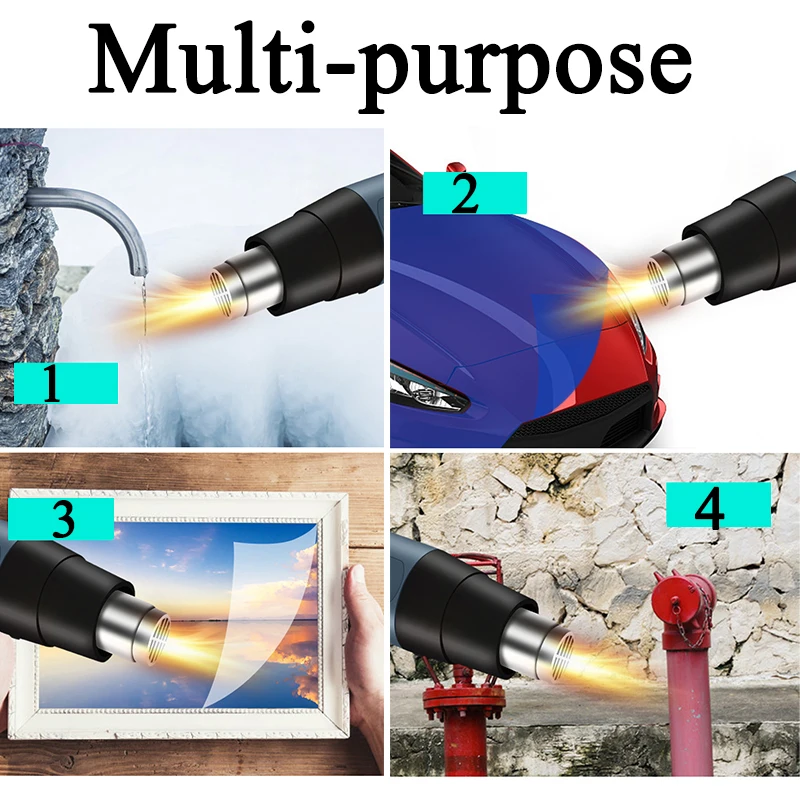 Multi-purpose

1

2

3

4