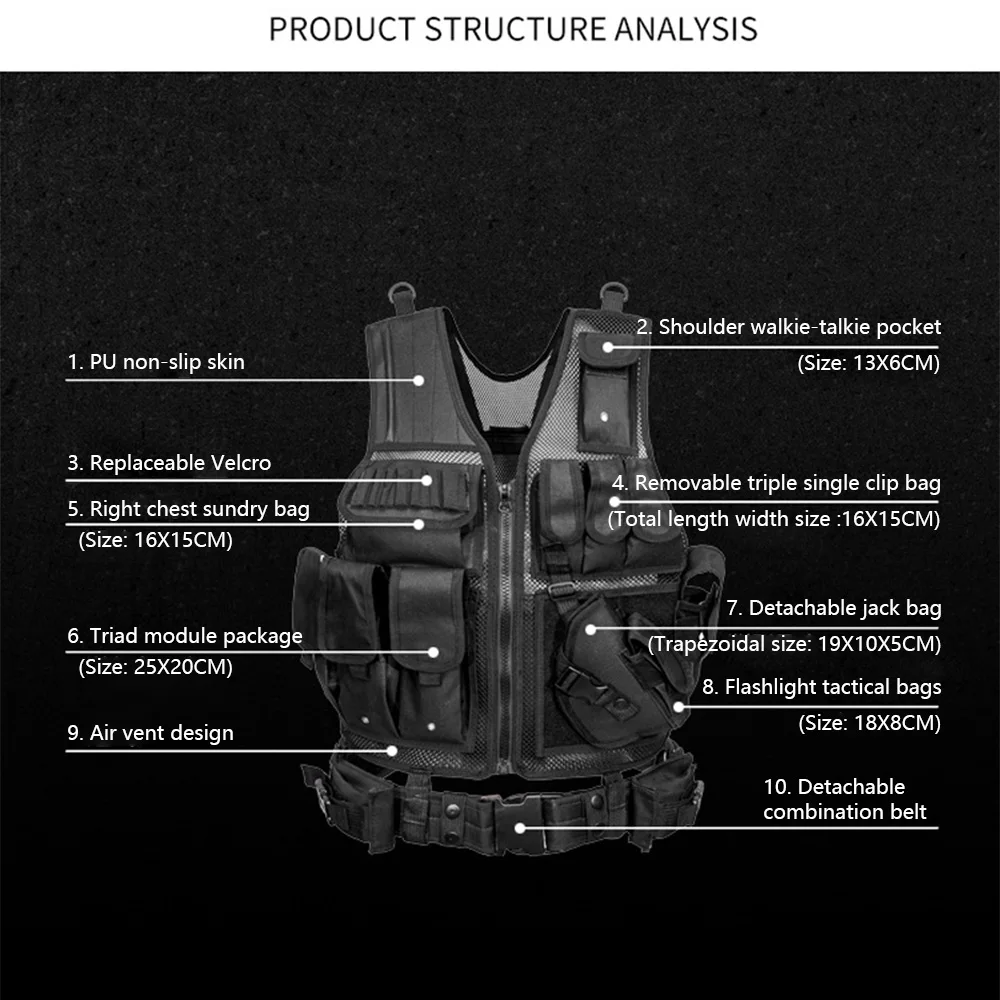 PRODUCT STRUCTURE ANALYSIS

1. PU non-slip skin

2. Shoulder walkie-talkie pocket
(Size: 13X6CM)

3. Replaceable Velcro

4. Removable triple single clip bag
(Total length width size :16X15CM)

5. Right chest sundry bag
(Size: 16X15CM)

6. Triad module package
(Size: 25X20CM)

7. Detachable jack bag
(Trapezoidal size: 19X10X5CM)

8. Flashlight tactical bags
(Size: 18X8CM)

9. Air vent design

10. Detachable combination belt