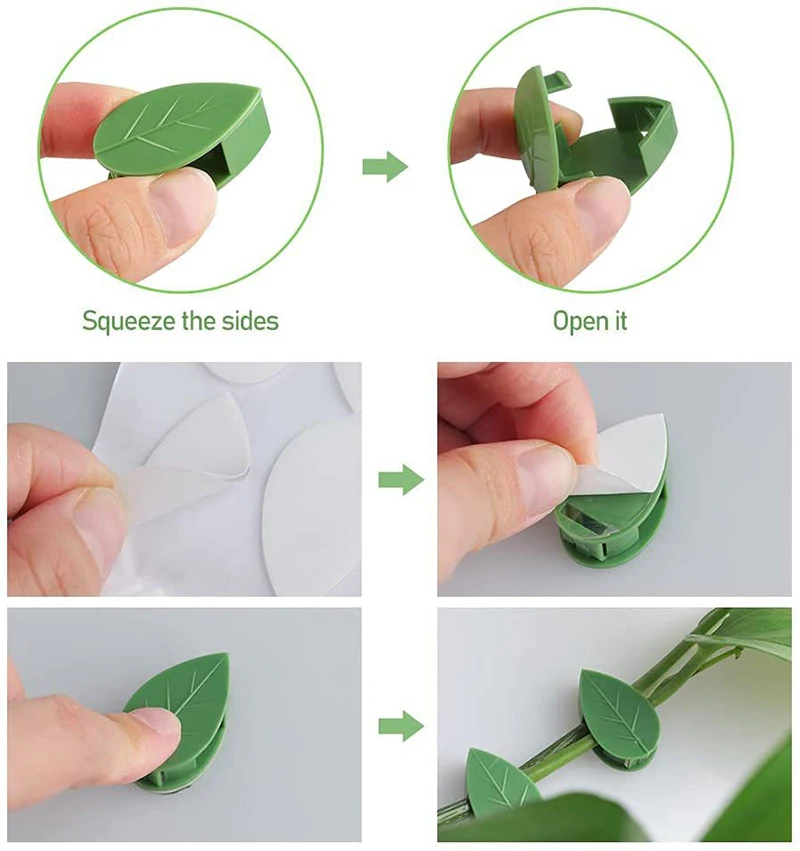 Squeeze the sides

Open it