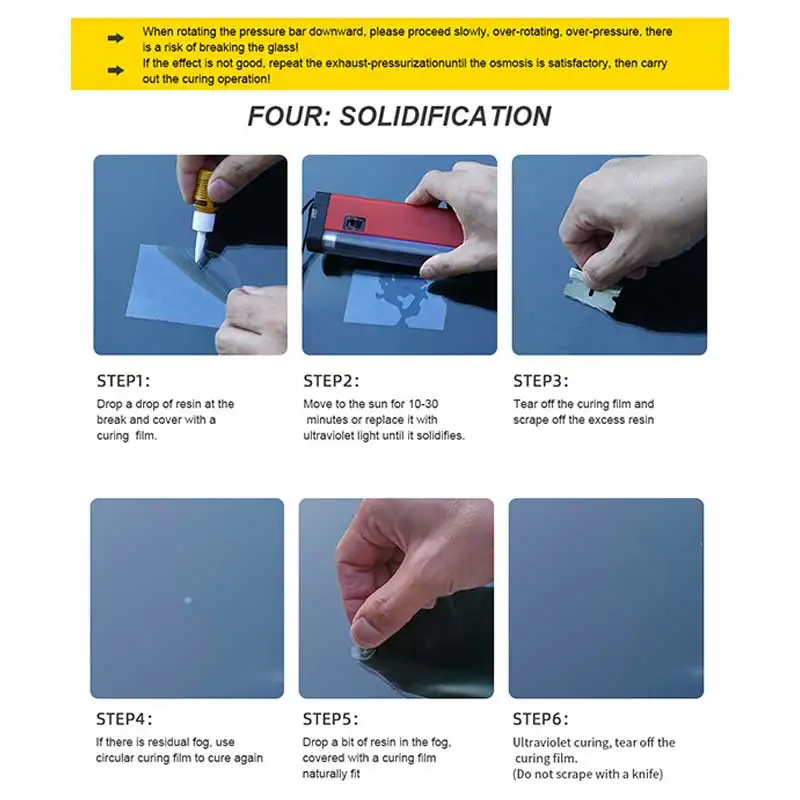 When rotating the pressure bar downward, please proceed slowly, over-rotating, over-pressure, there is a risk of breaking the glass!

If the effect is not good, repeat the exhaust-pressurizationuntil the osmosis is satisfactory, then carry out the curing operation!

FOUR: SOLIDIFICATION

STEP1:
Drop a drop of resin at the break and cover with a curing film.

STEP2:
Move to the sun for 10-30 minutes or replace it with ultraviolet light until it solidifies.

STEP3:
Tear off the curing film and scrape off the excess resin

STEP4:
If there is residual fog, use circular curing film to cure again

STEP5:
Drop a bit of resin in the fog, covered with a curing film naturally fit

STEP6:
Ultraviolet curing, tear off the curing film.
(Do not scrape with a knife)