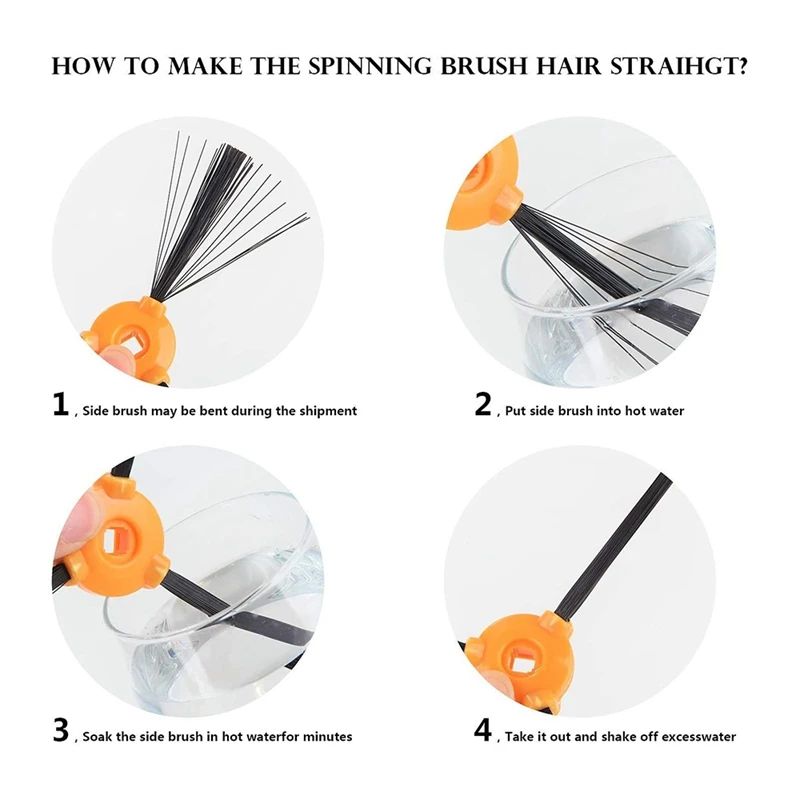 HOW TO MAKE THE SPINNING BRUSH HAIR STRAIHGT?

1 , Side brush may be bent during the shipment

2 , Put side brush into hot water

3 , Soak the side brush in hot waterfor minutes

4 , Take it out and shake off excesswater