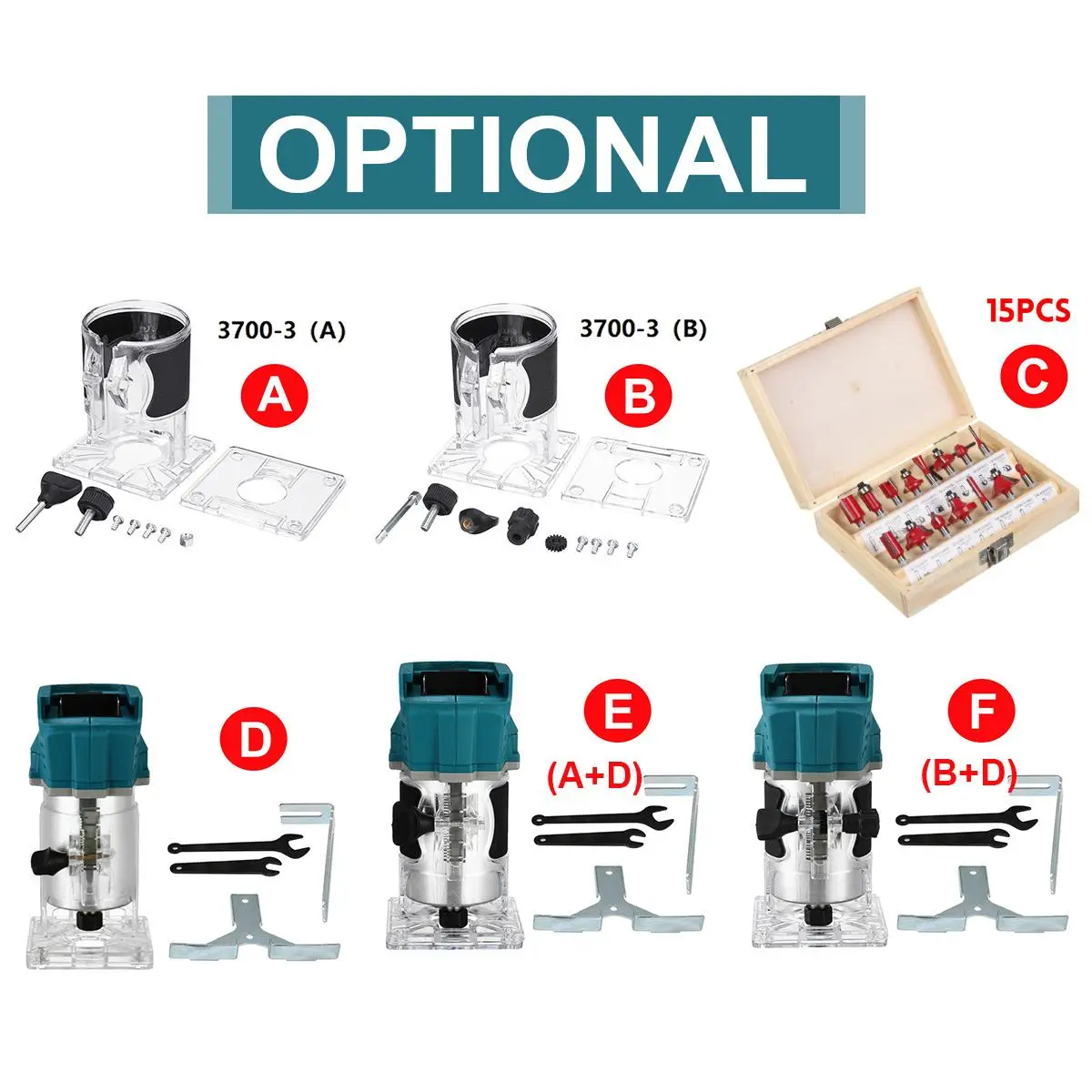 OPTIONAL

3700-3 (A)

A

3700-3 (B)

B

15PCS

C

D

E

(A+D)

F

(B+D)