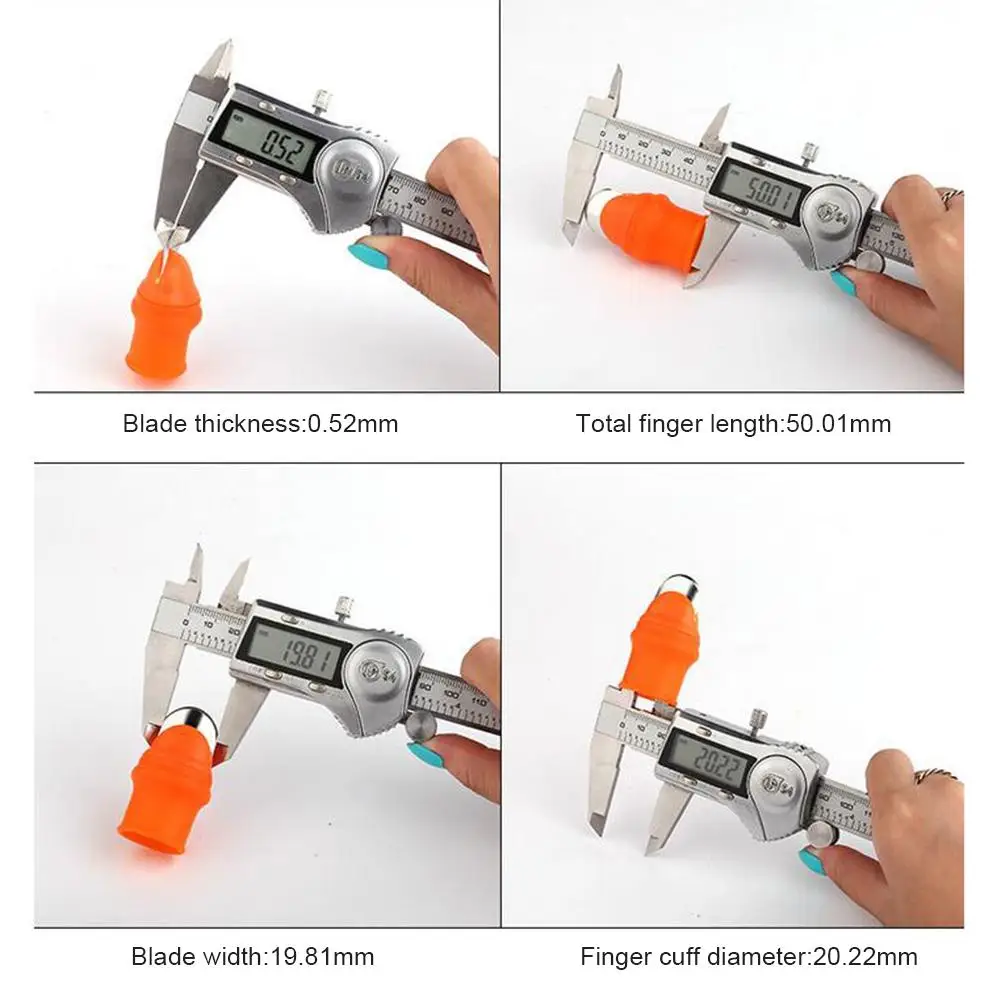 0.52

Blade thickness:0.52mm

50.01

Total finger length:50.01mm

19.81

Blade width:19.81mm

20.22

Finger cuff diameter:20.22mm