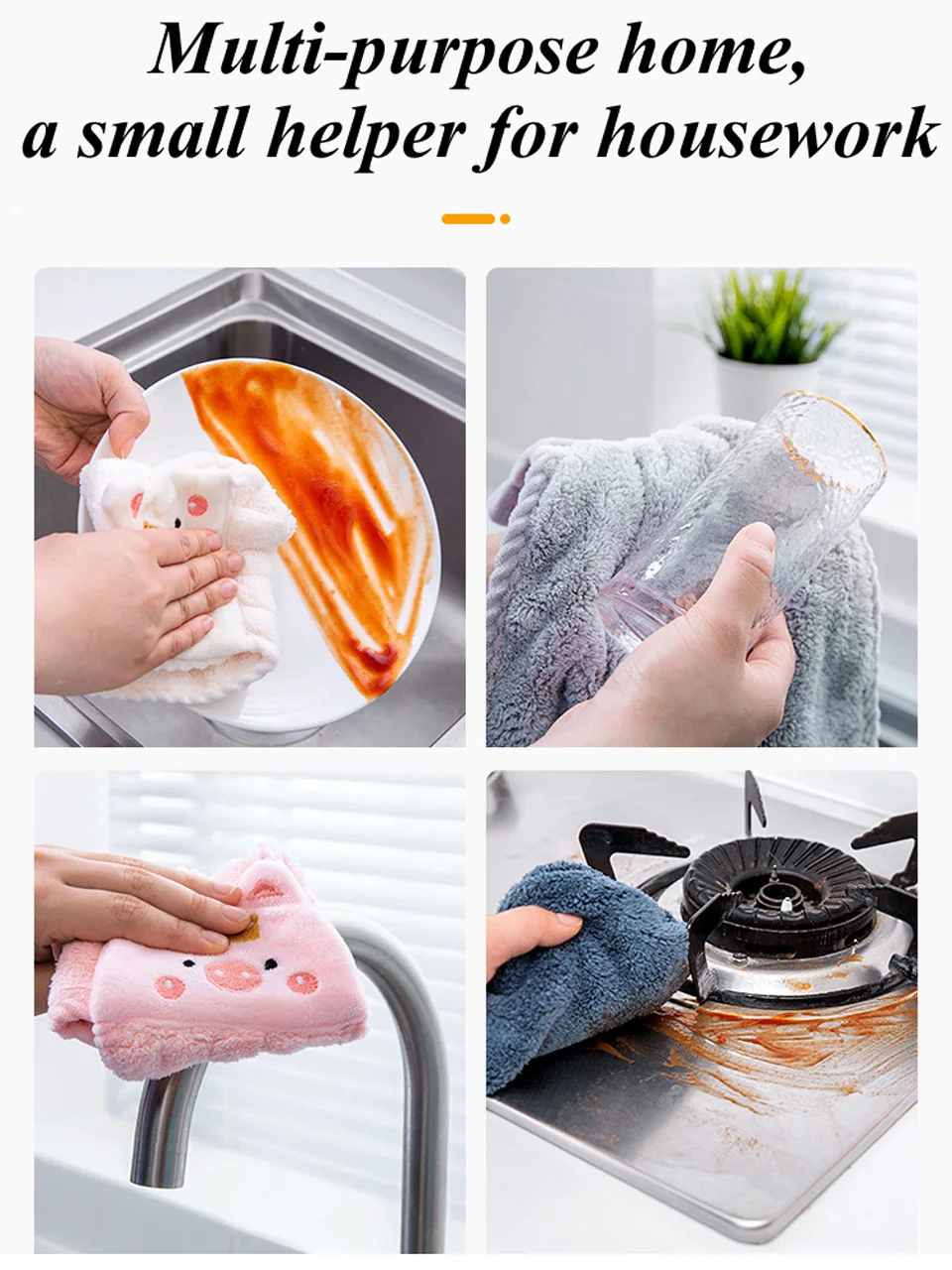 Multi-purpose home,
a small helper for housework