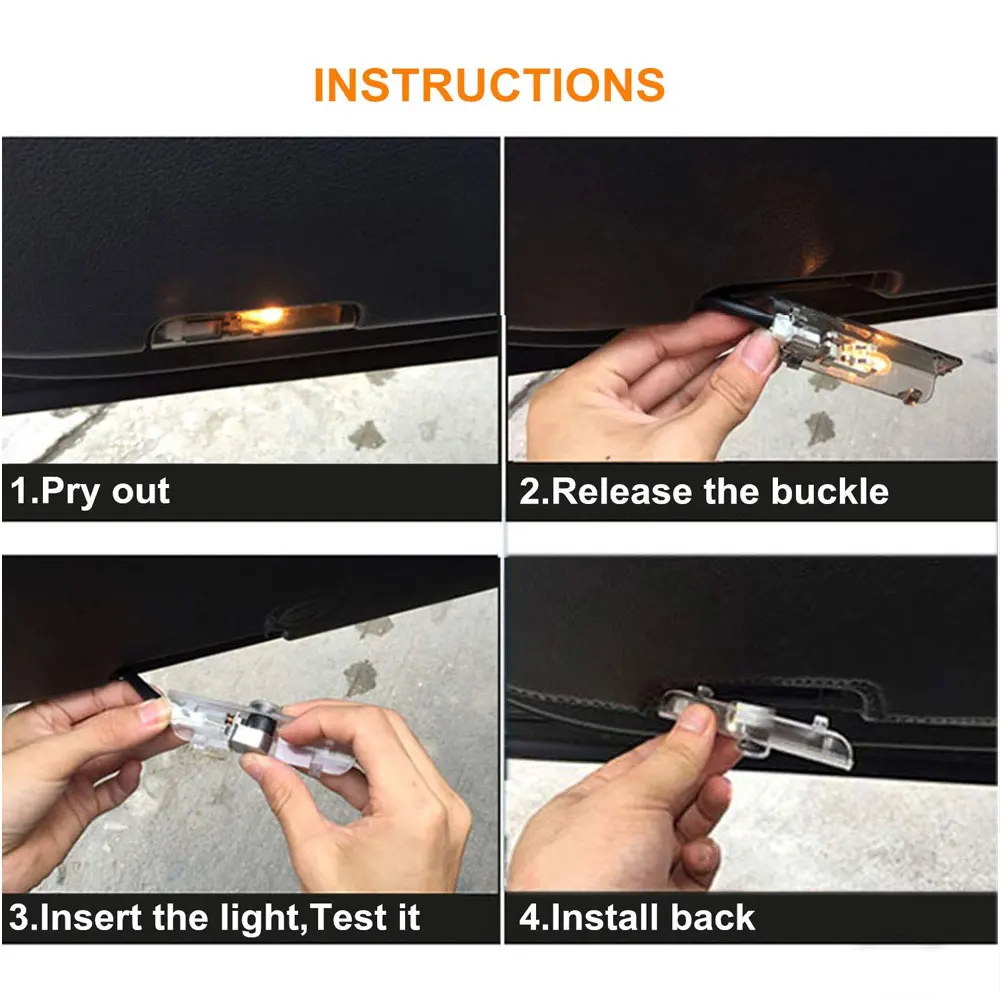 INSTRUCTIONS

1.Pry out

2.Release the buckle

3.Insert the light,Test it

4.Install back