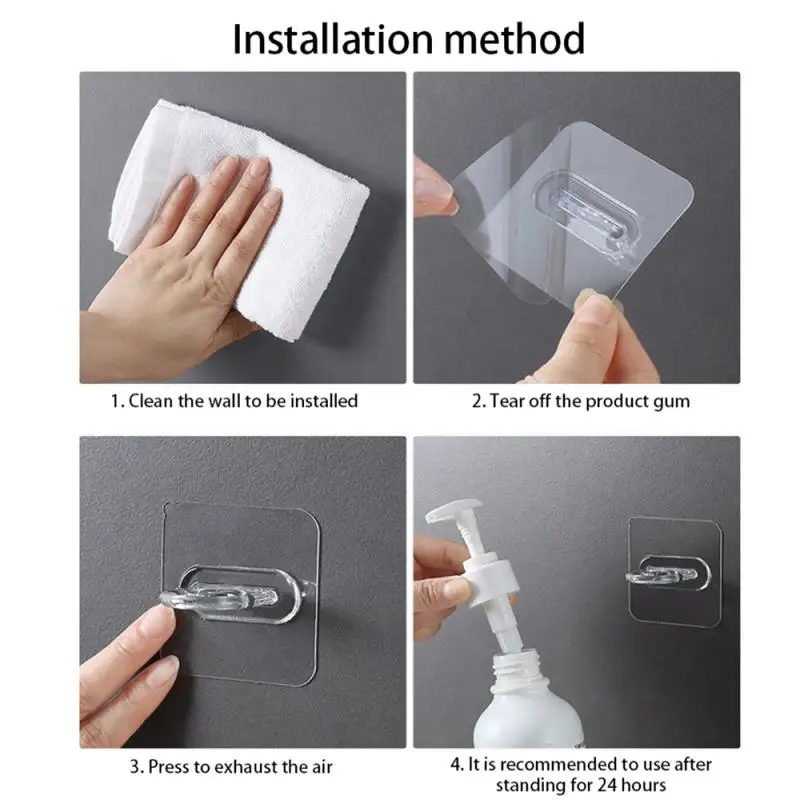 Installation method

1. Clean the wall to be installed

2. Tear off the product gum

3. Press to exhaust the air

4. It is recommended to use after standing for 24 hours