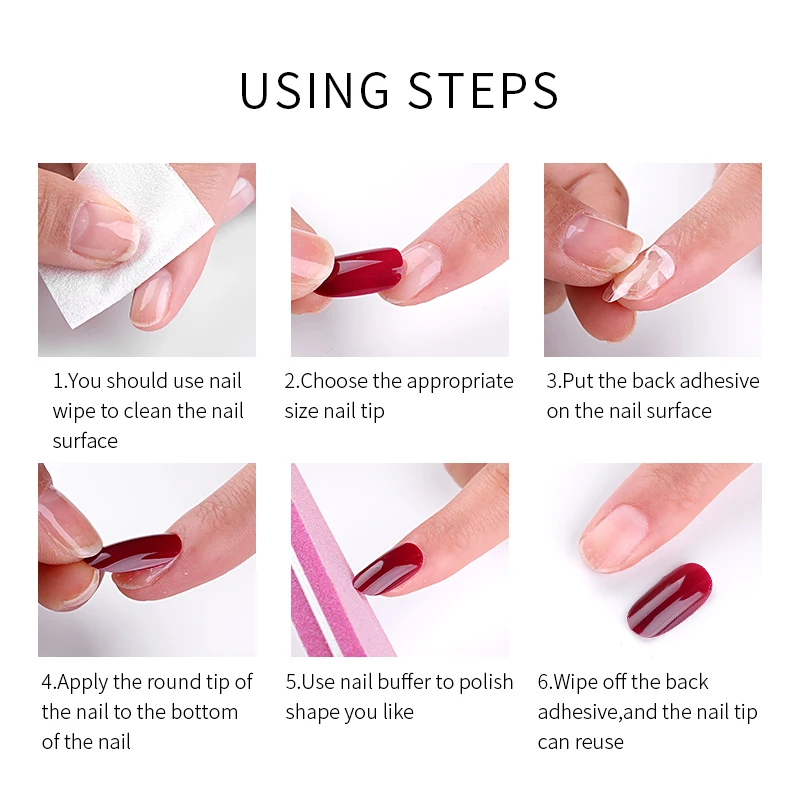 USING STEPS

1.You should use nail wipe to clean the nail surface

2.Choose the appropriate size nail tip

3.Put the back adhesive on the nail surface

4.Apply the round tip of the nail to the bottom of the nail

5.Use nail buffer to polish shape you like

6.Wipe off the back adhesive,and the nail tip can reuse