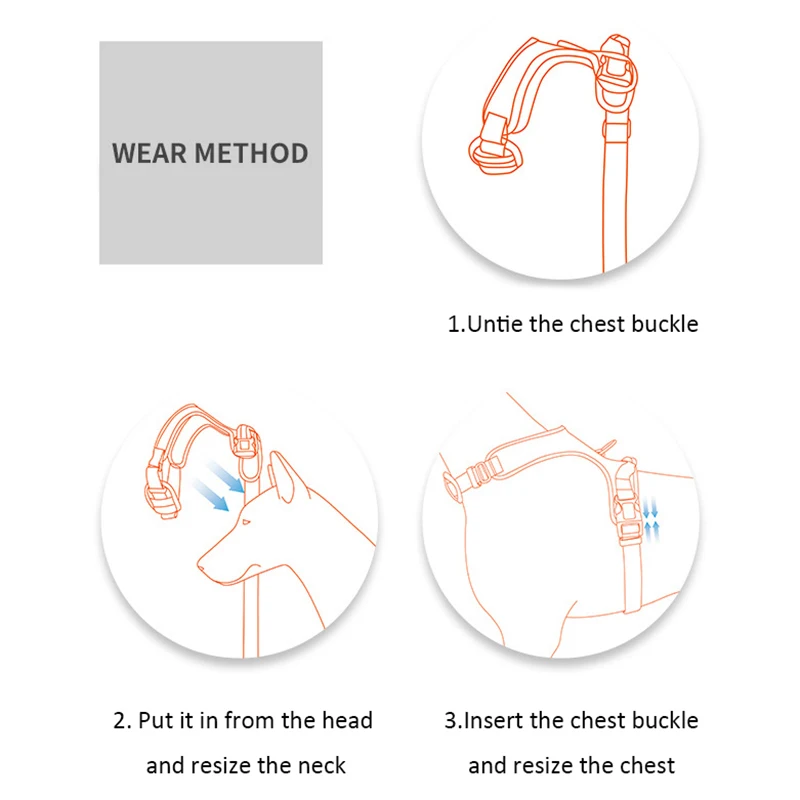 WEAR METHOD

1.Untie the chest buckle

2. Put it in from the head and resize the neck

3.Insert the chest buckle and resize the chest