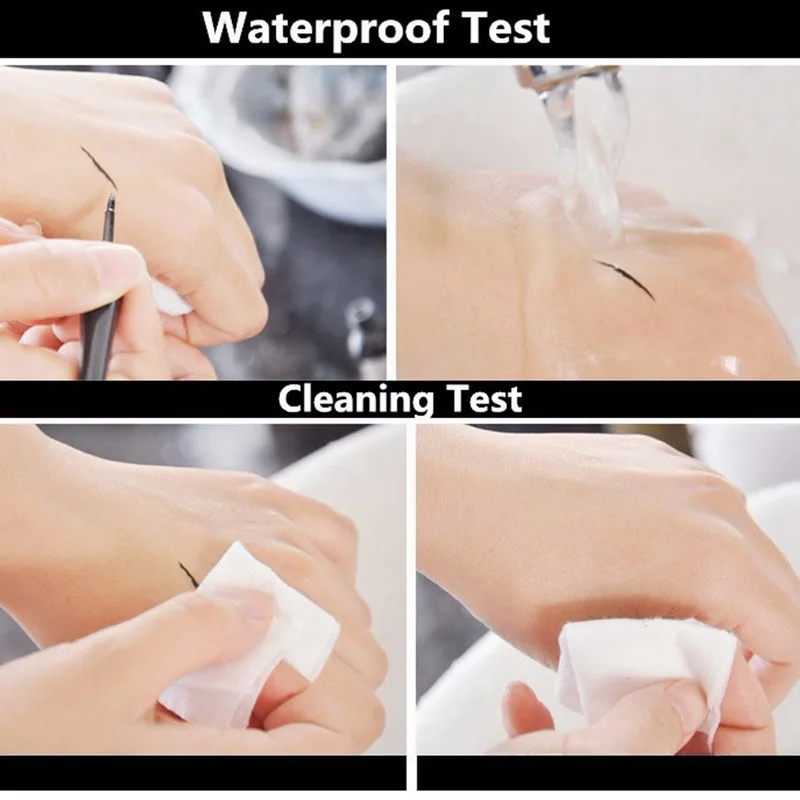 Waterproof Test

Cleaning Test