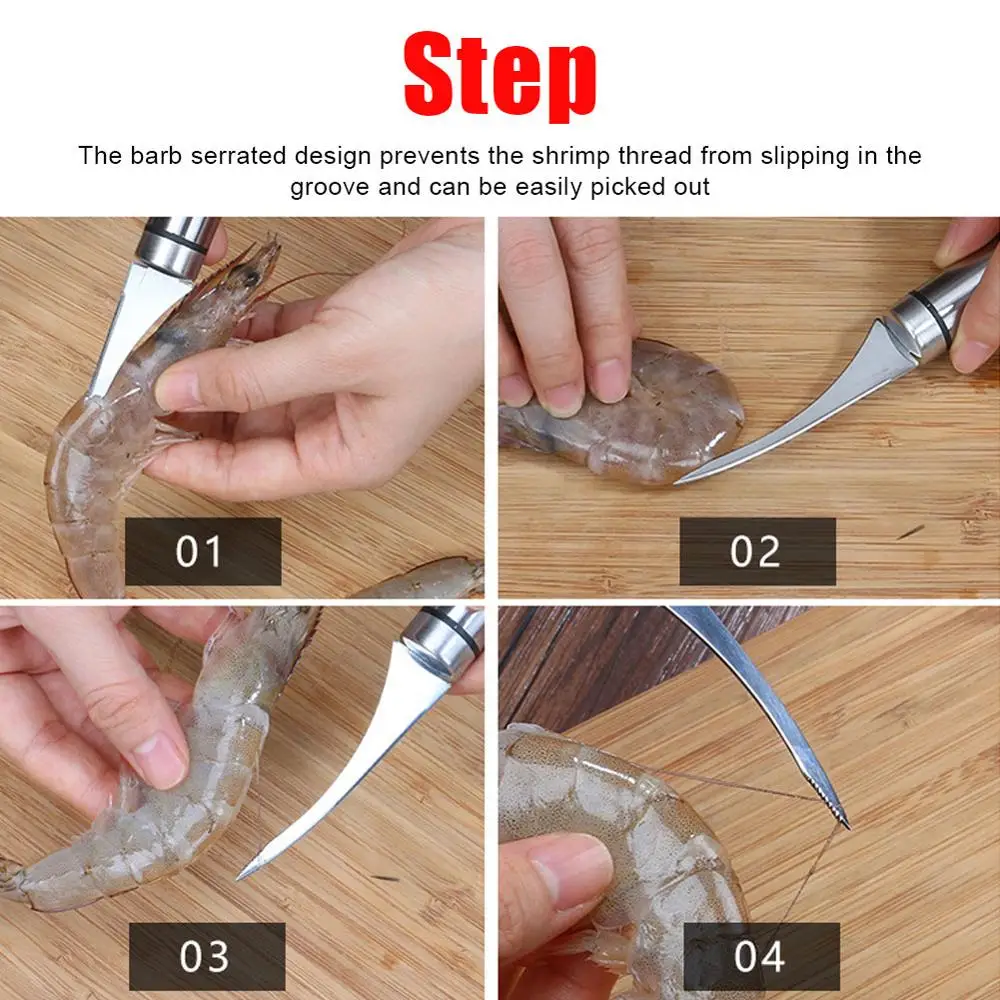 Step

The barb serrated design prevents the shrimp thread from slipping in the groove and can be easily picked out

01

02

03

04