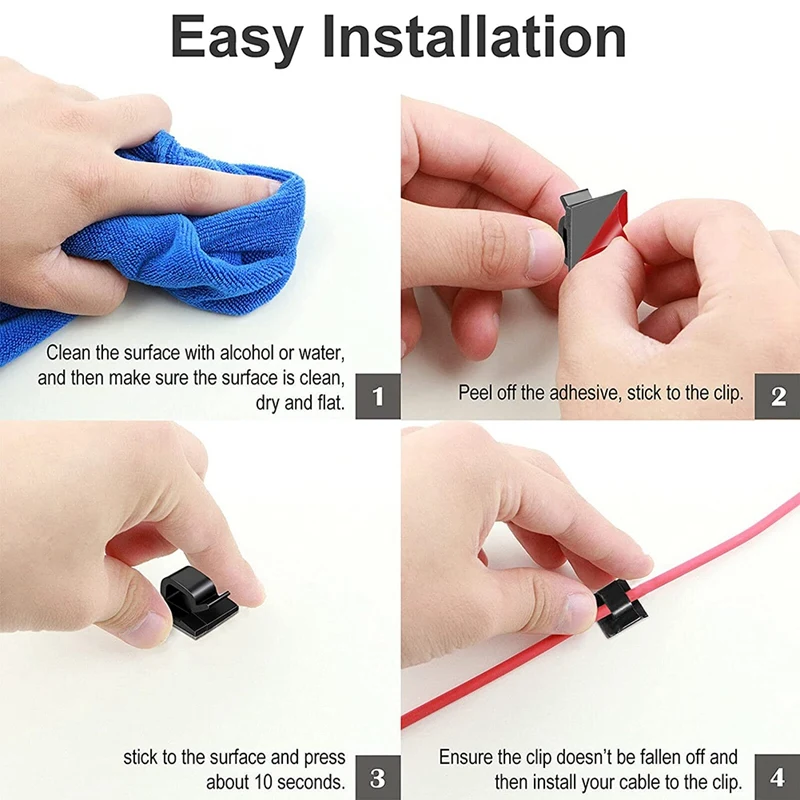 Easy Installation

Clean the surface with alcohol or water, and then make sure the surface is clean, dry and flat.

1

Peel off the adhesive, stick to the clip.

2

stick to the surface and press about 10 seconds.

3

Ensure the clip doesn't be fallen off and then install your cable to the clip.

4