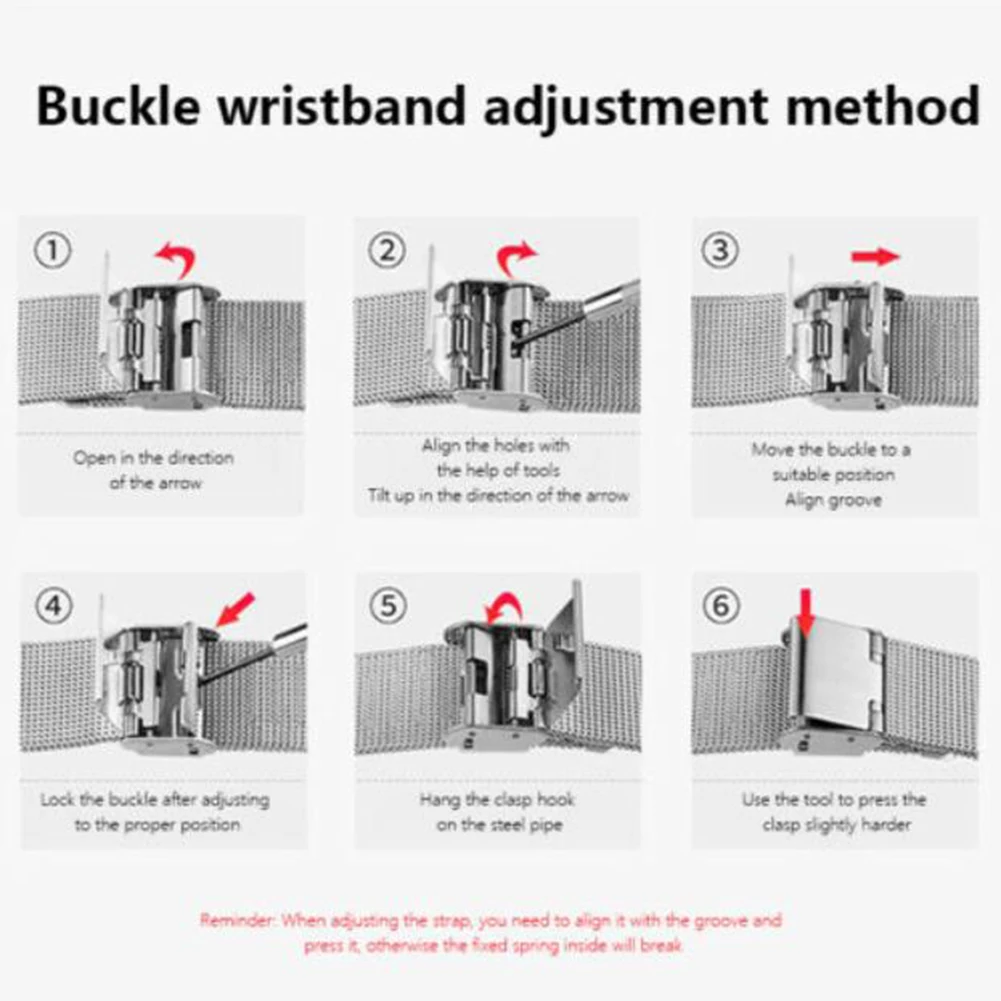 Buckle wristband adjustment method

①

Open in the direction of the arrow

②

Align the holes with the help of tools Tilt up in the direction of the arrow

③

Move the buckle to a suitable position Align groove

④

Lock the buckle after adjusting to the proper position

⑤

Hang the clasp hook on the steel pipe

⑥

Use the tool to press the clasp slightly harder

Reminder: When adjusting the strap, you need to align it with the groove and press it, otherwise the fixed spring inside will break