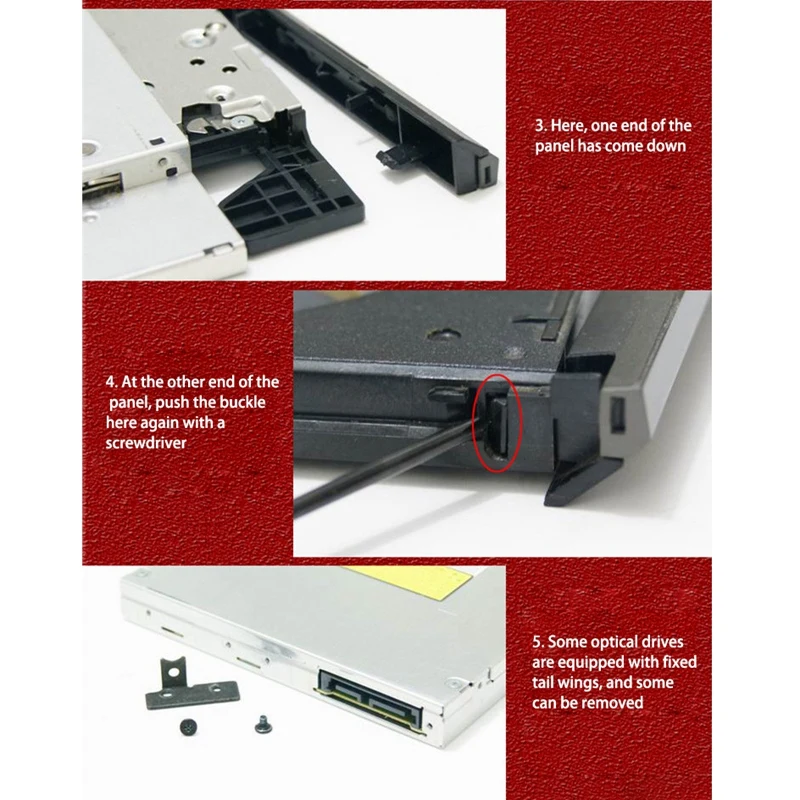 3. Here, one end of the panel has come down

4. At the other end of the panel, push the buckle here again with a screwdriver

5. Some optical drives are equipped with fixed tail wings, and some can be removed