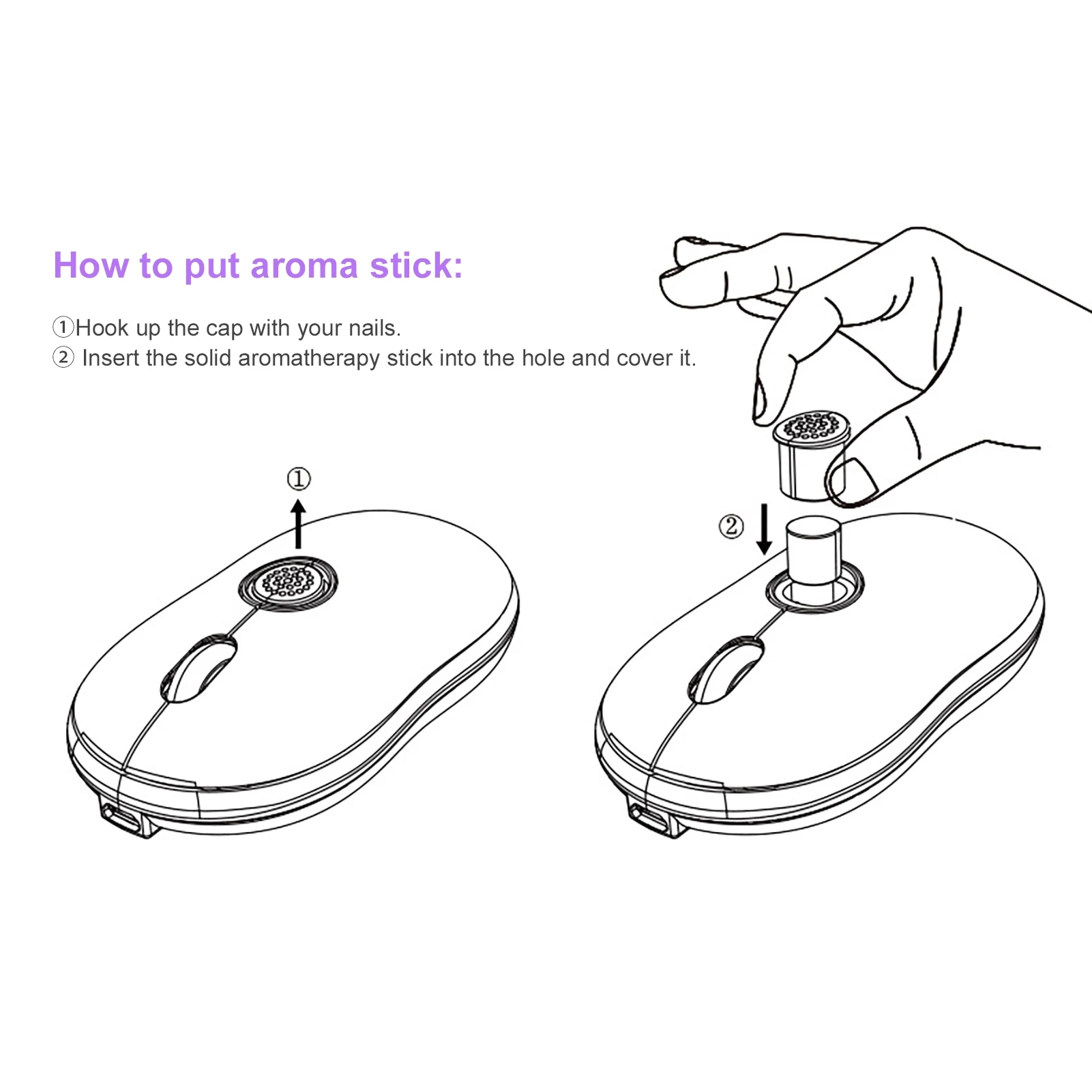 How to put aroma stick:

①Hook up the cap with your nails.
② Insert the solid aromatherapy stick into the hole and cover it.

①

②