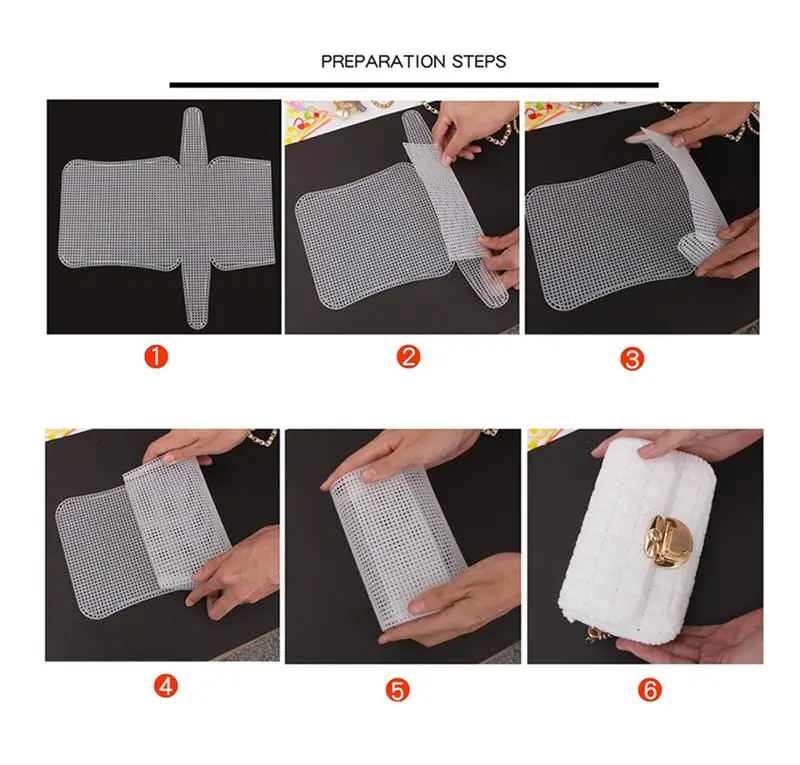 PREPARATION STEPS

1

2

3

4

5

6