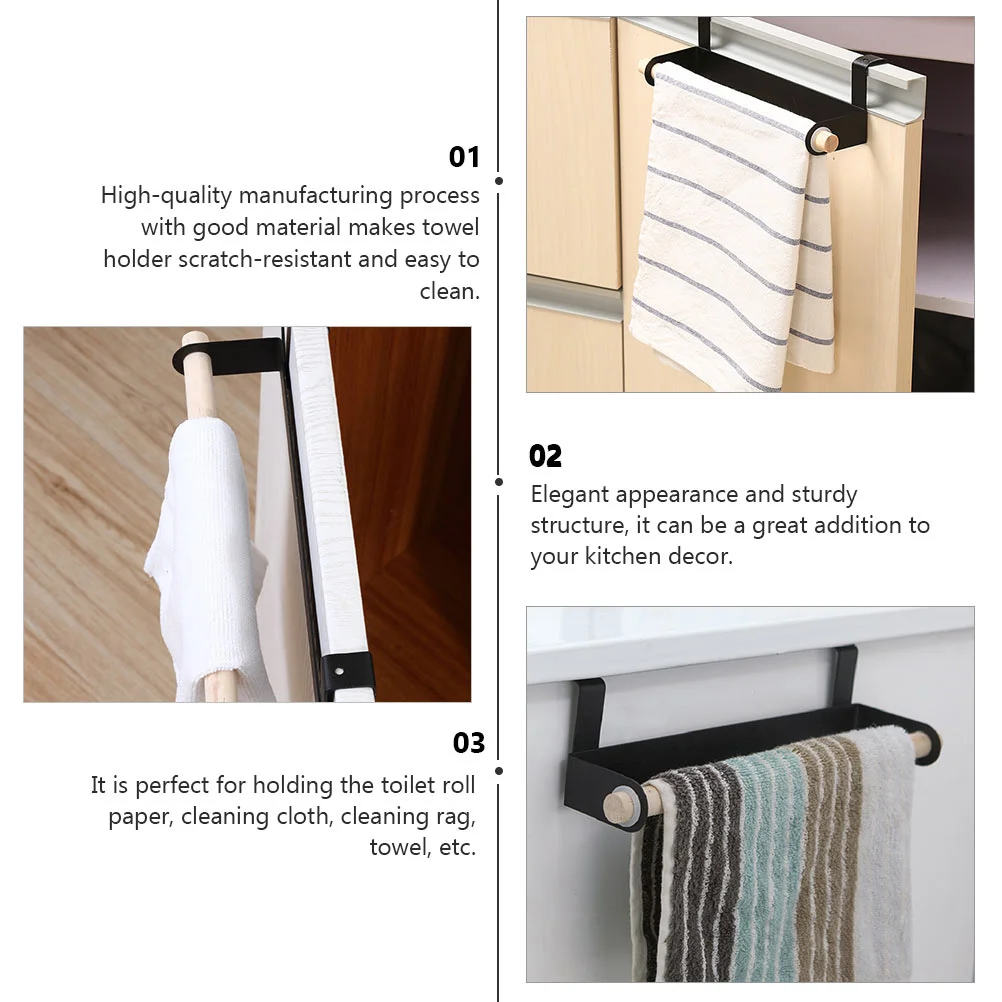 01
High-quality manufacturing process with good material makes towel holder scratch-resistant and easy to clean.

02
Elegant appearance and sturdy structure, it can be a great addition to your kitchen decor.

03
It is perfect for holding the toilet roll paper, cleaning cloth, cleaning rag, towel, etc.