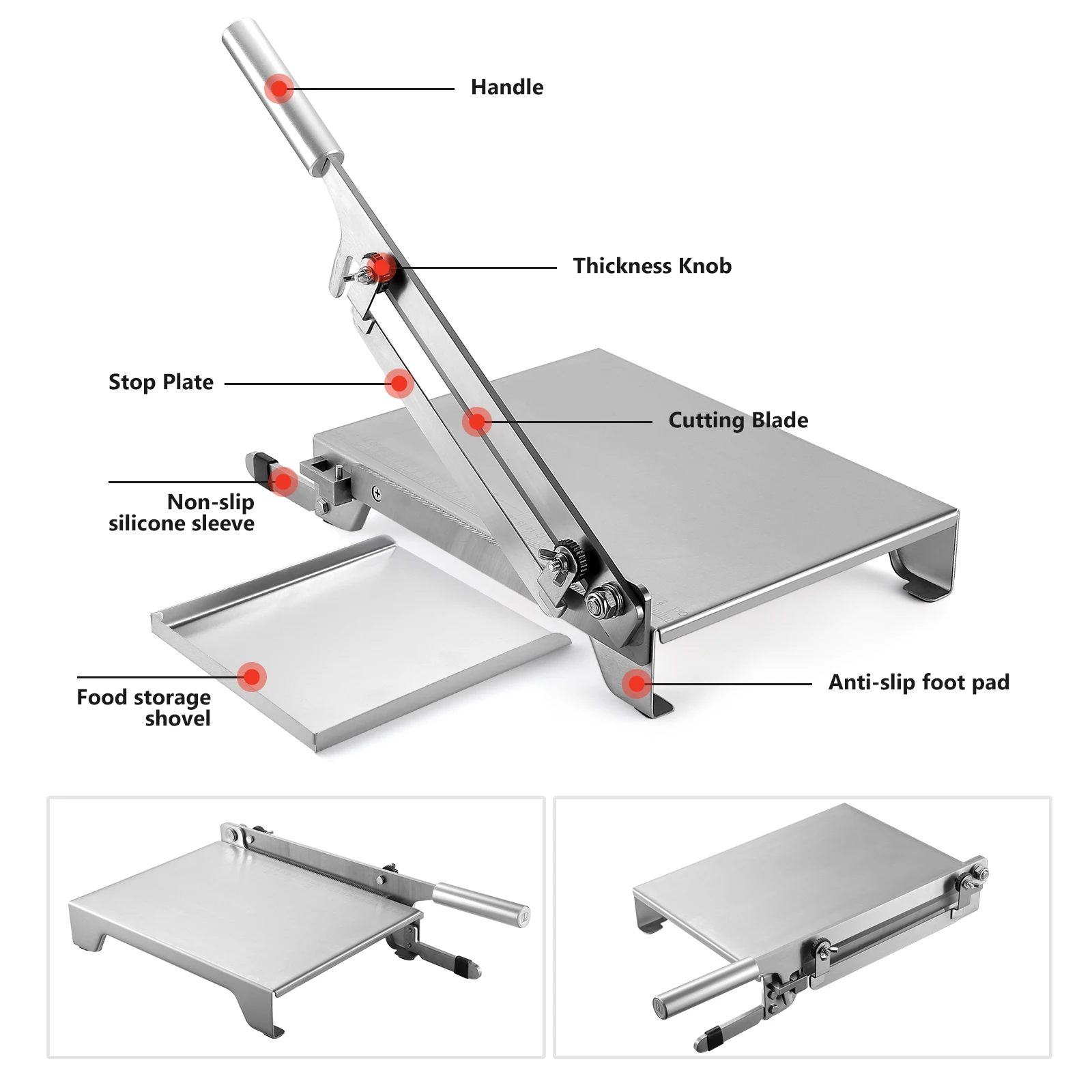 Handle

Thickness Knob

Stop Plate

Cutting Blade

Non-slip silicone sleeve

Food storage shovel

Anti-slip foot pad