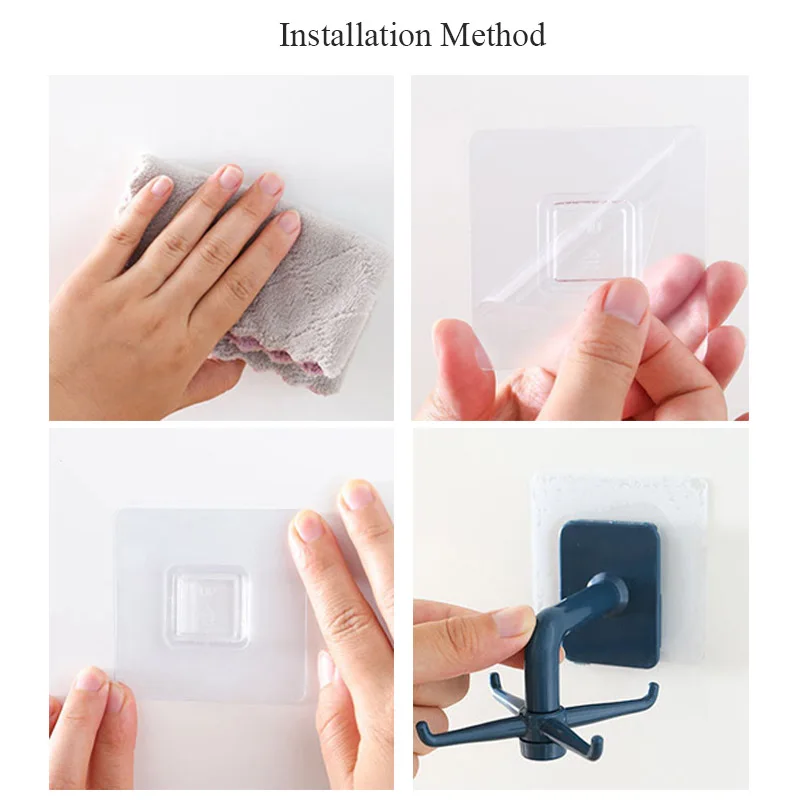 Installation Method