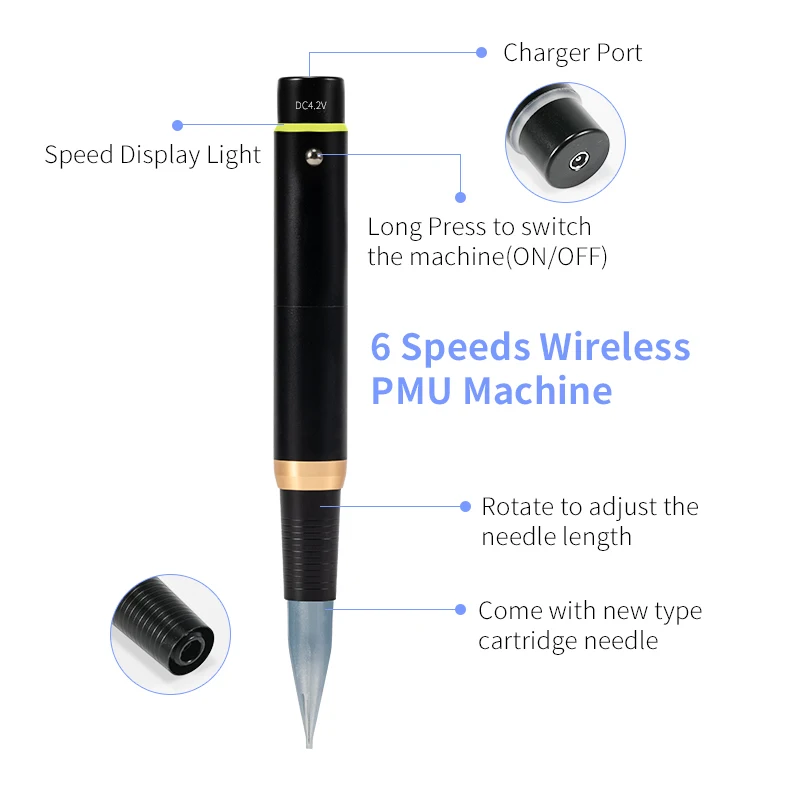 Charger Port

DC4.2V

Speed Display Light

Long Press to switch the machine(ON/OFF)

6 Speeds Wireless PMU Machine

Rotate to adjust the needle length

Come with new type cartridge needle