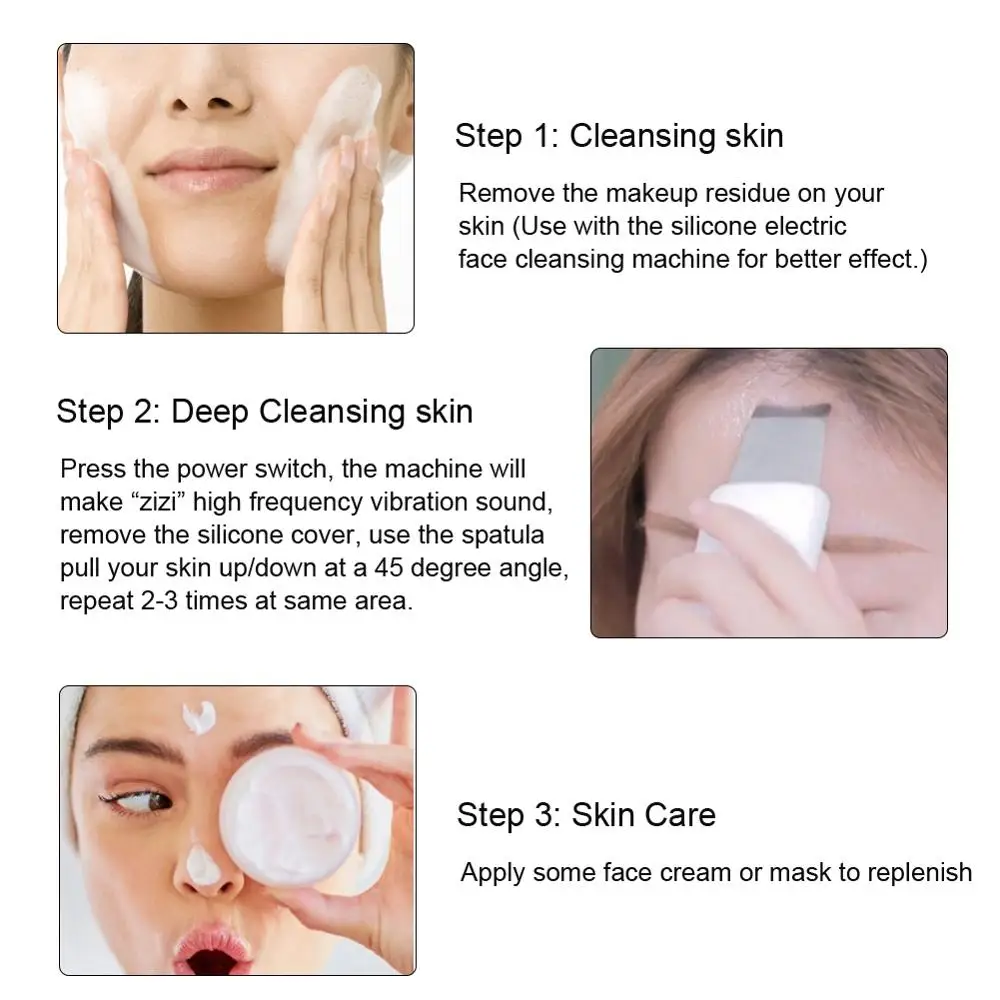 Step 1: Cleansing skin

Remove the makeup residue on your skin (Use with the silicone electric face cleansing machine for better effect.)

Step 2: Deep Cleansing skin

Press the power switch, the machine will make “zizi” high frequency vibration sound, remove the silicone cover, use the spatula pull your skin up/down at a 45 degree angle, repeat 2-3 times at same area.

Step 3: Skin Care

Apply some face cream or mask to replenish