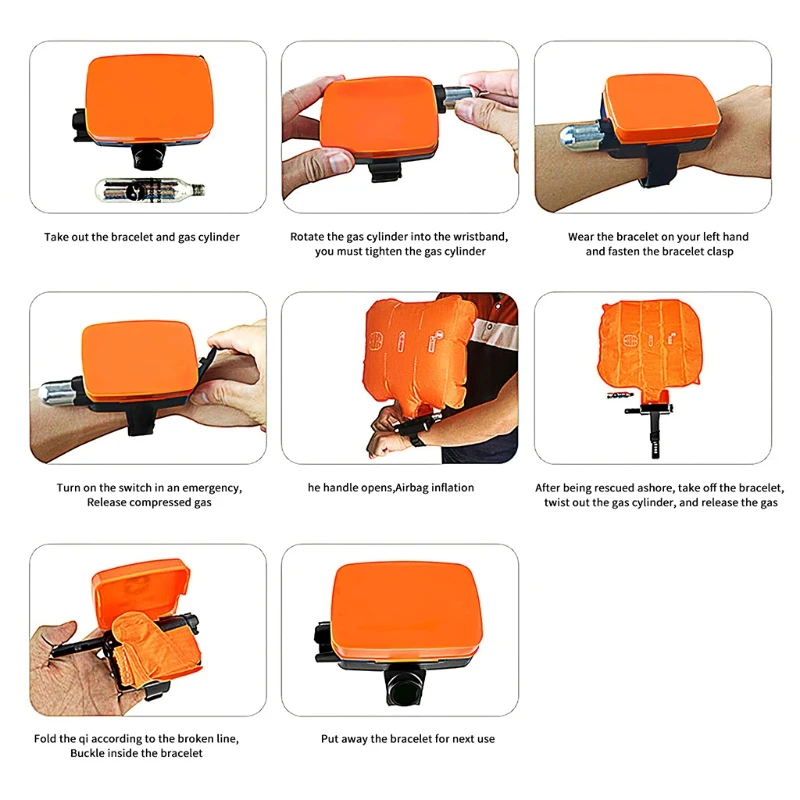 Take out the bracelet and gas cylinder

Rotate the gas cylinder into the wristband, you must tighten the gas cylinder

Wear the bracelet on your left hand and fasten the bracelet clasp

Turn on the switch in an emergency, Release compressed gas

he handle opens,Airbag inflation

After being rescued ashore, take off the bracelet, twist out the gas cylinder, and release the gas

Fold the qi according to the broken line, Buckle inside the bracelet

Put away the bracelet for next use