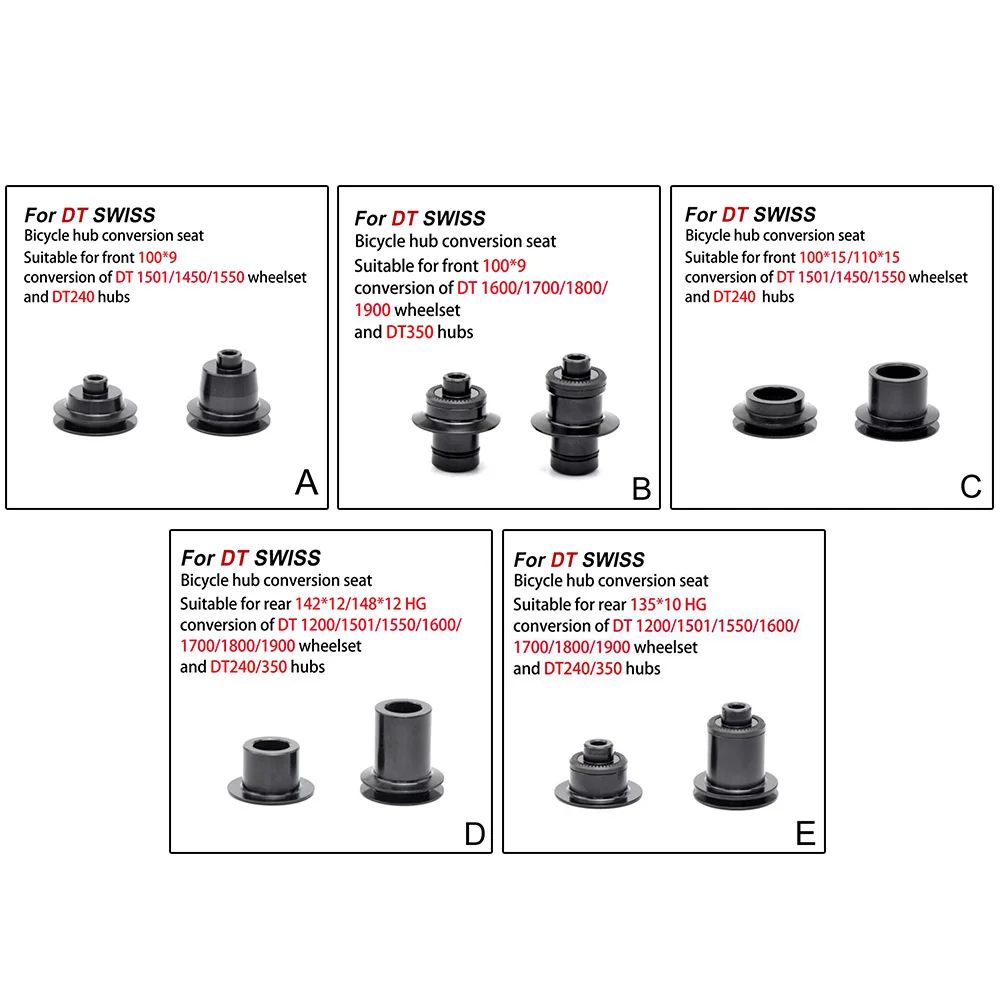 For DT SWISS
Bicycle hub conversion seat
Suitable for front 100*9
conversion of DT 1501/1450/1550 wheelset and DT240 hubs

A

For DT SWISS
Bicycle hub conversion seat
Suitable for front 100*9
conversion of DT 1600/1700/1800/1900 wheelset
and DT350 hubs

B

For DT SWISS
Bicycle hub conversion seat
Suitable for front 100*15/110*15
conversion of DT 1501/1450/1550 wheelset and DT240 hubs

C

For DT SWISS
Bicycle hub conversion seat
Suitable for rear 142*12/148*12 HG
conversion of DT 1200/1501/1550/1600/1700/1800/1900 wheelset
and DT240/350 hubs

D

For DT SWISS
Bicycle hub conversion seat
Suitable for rear 135*10 HG
conversion of DT 1200/1501/1550/1600/1700/1800/1900 wheelset
and DT240/350 hubs

E