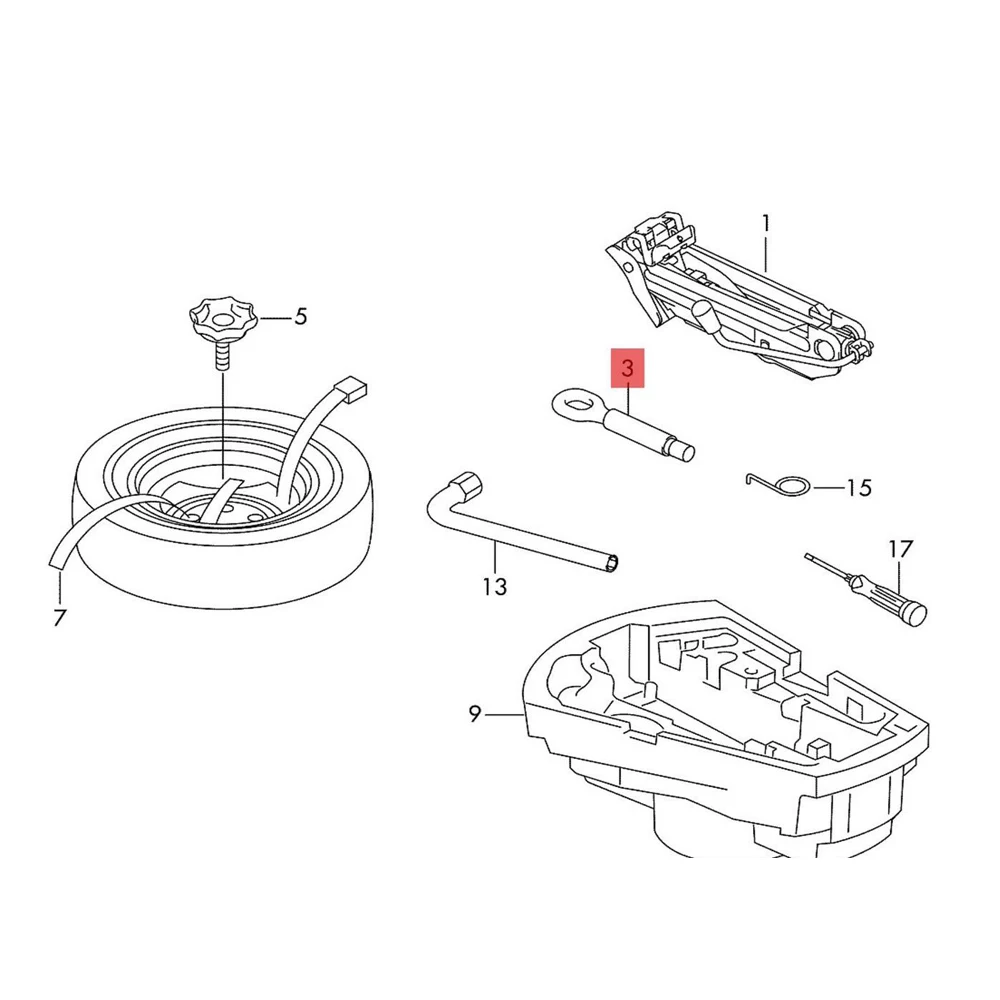 1
5
3
15
13
17
7
9