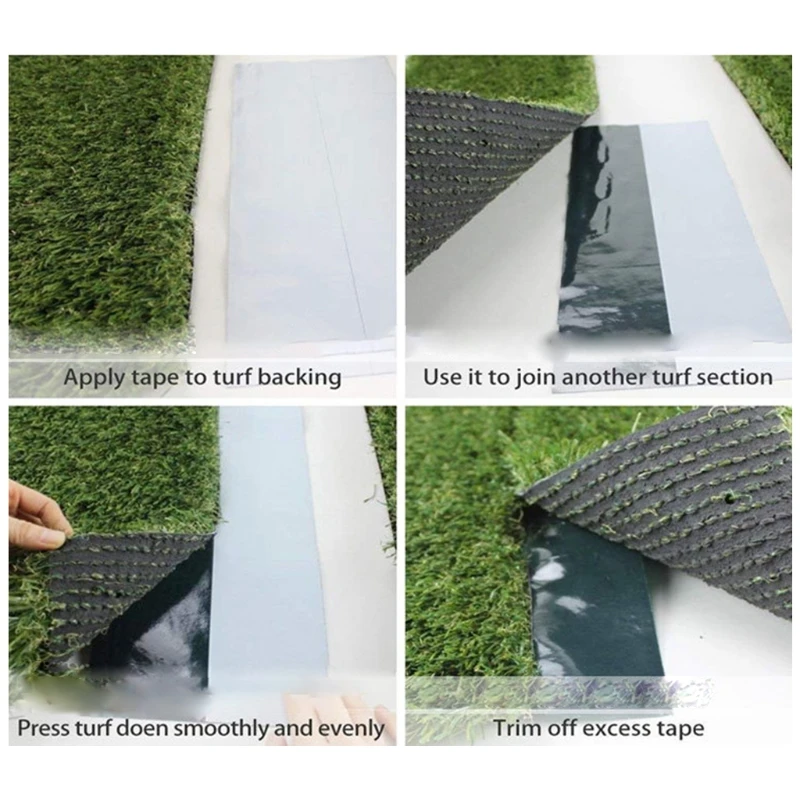 Apply tape to turf backing

Use it to join another turf section

Press turf doen smoothly and evenly

Trim off excess tape