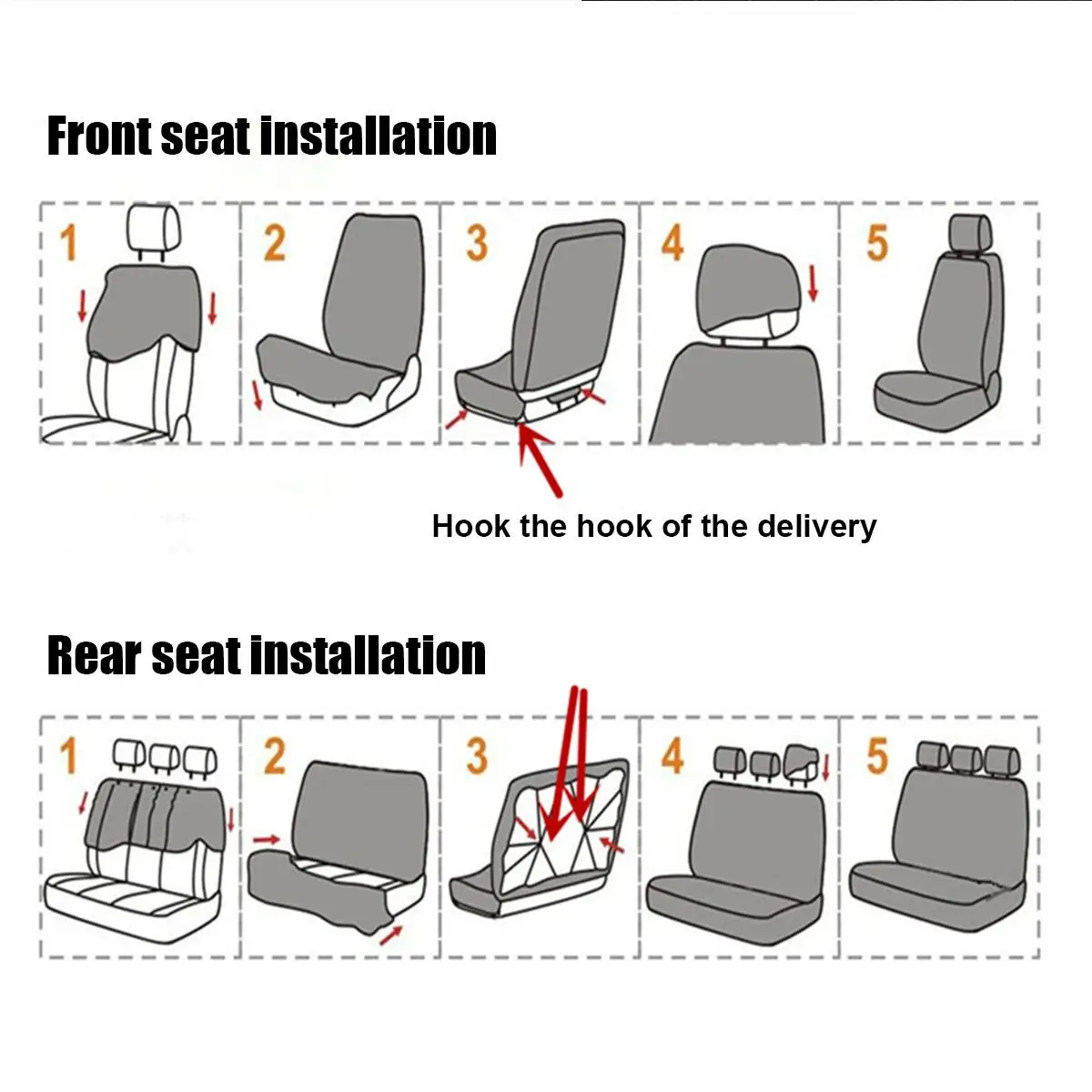 Front seat installation

1

2

3

4

5

Hook the hook of the delivery

Rear seat installation

1

2

3

4

5