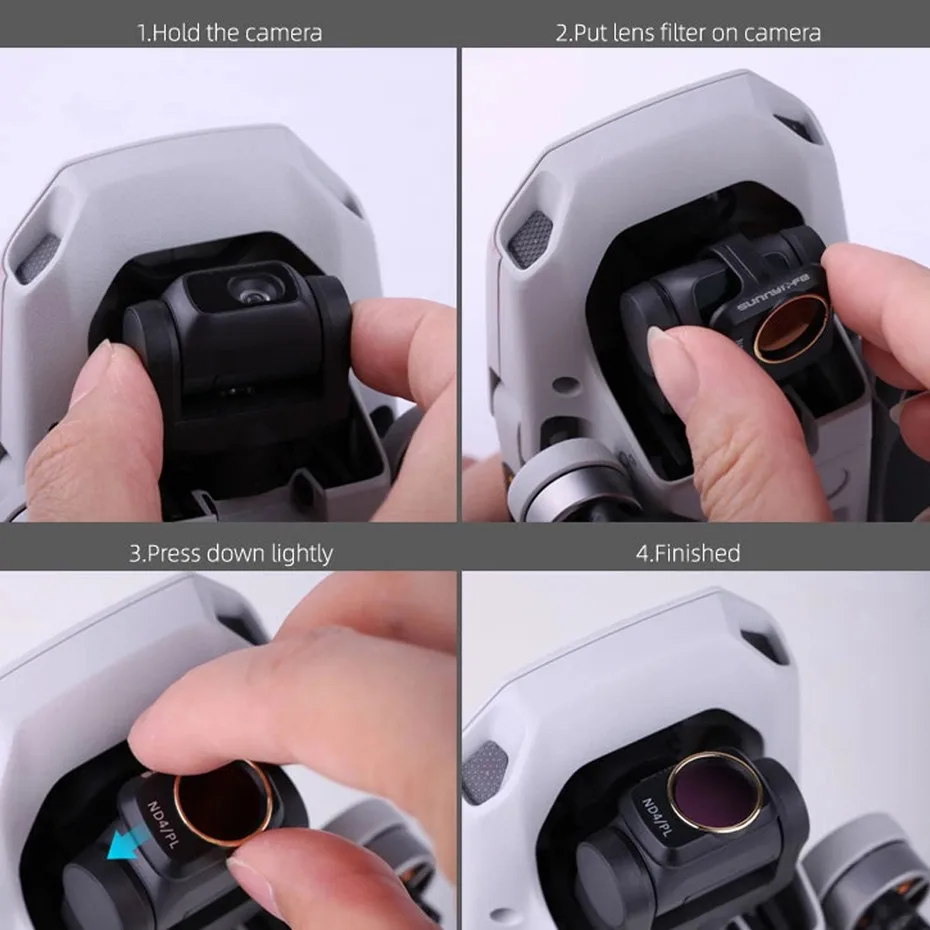 1.Hold the camera

2.Put lens filter on camera

SUNNYLIFE

3.Press down lightly

ND4/PL

4.Finished

ND4/PL