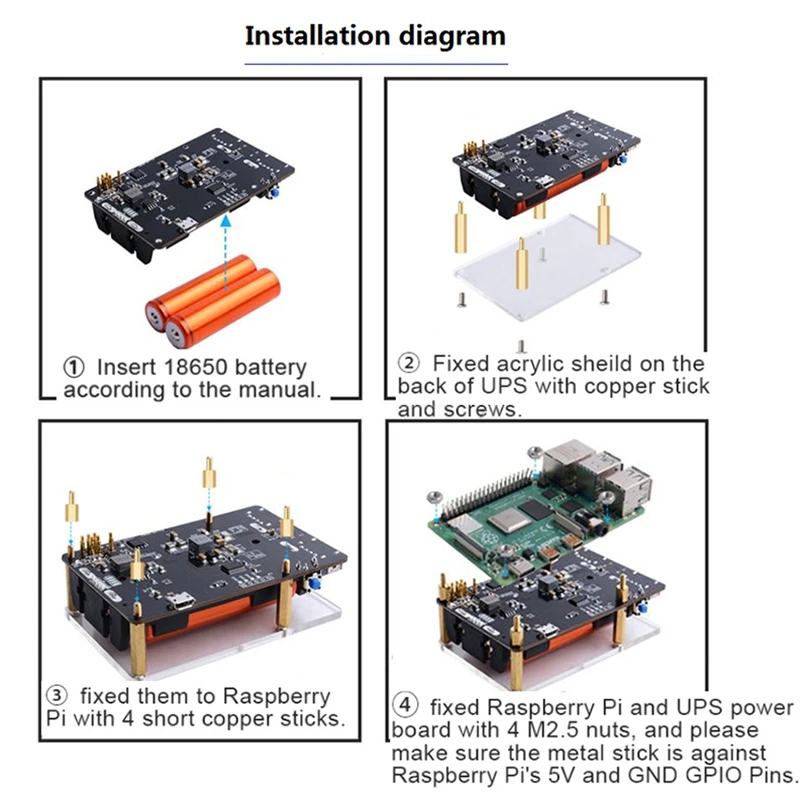 Installation diagram

① Insert 18650 battery according to the manual.

② Fixed acrylic sheild on the back of UPS with copper stick and screws.

③ fixed them to Raspberry Pi with 4 short copper sticks.

④ fixed Raspberry Pi and UPS power board with 4 M2.5 nuts, and please make sure the metal stick is against Raspberry Pi's 5V and GND GPIO Pins.