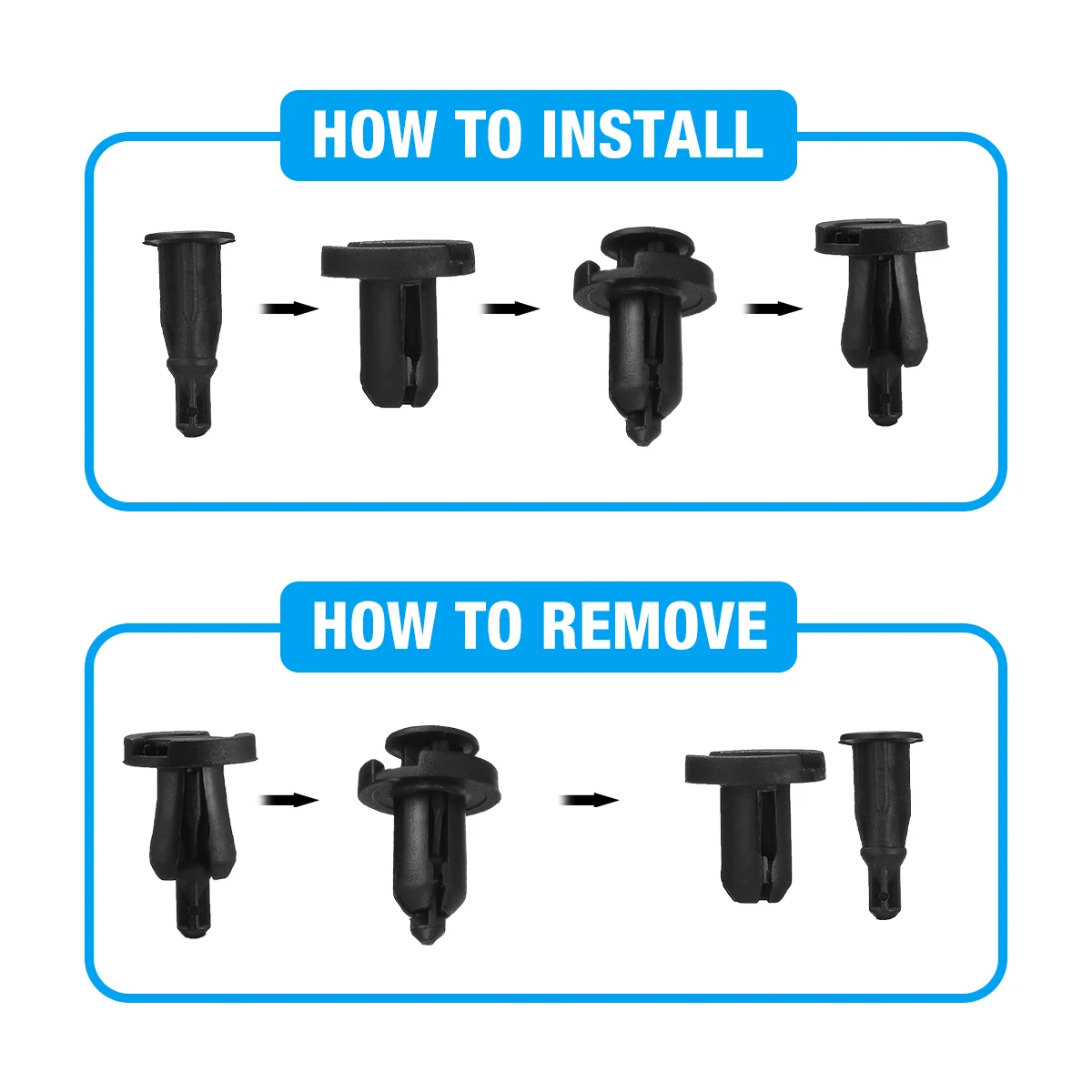 HOW TO INSTALL

HOW TO REMOVE