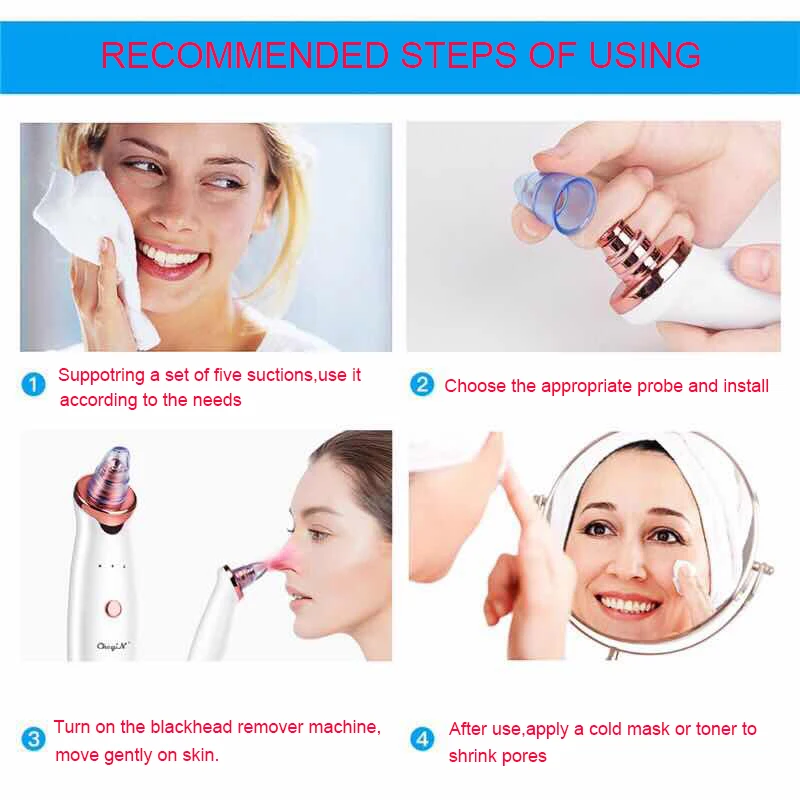 RECOMMENDED STEPS OF USING

1 Suppotring a set of five suctions,use it according to the needs

2 Choose the appropriate probe and install

CkeyiN

3 Turn on the blackhead remover machine, move gently on skin.

4 After use,apply a cold mask or toner to shrink pores