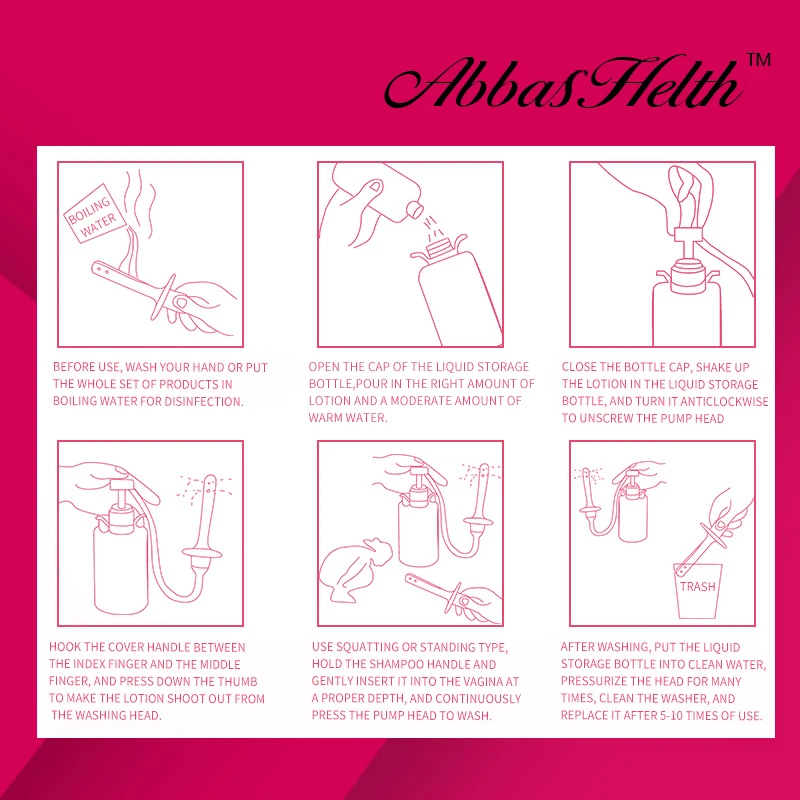 AbbasHelth™

BOILING WATER

BEFORE USE, WASH YOUR HAND OR PUT THE WHOLE SET OF PRODUCTS IN BOILING WATER FOR DISINFECTION.

OPEN THE CAP OF THE LIQUID STORAGE BOTTLE,POUR IN THE RIGHT AMOUNT OF LOTION AND A MODERATE AMOUNT OF WARM WATER.

CLOSE THE BOTTLE CAP, SHAKE UP THE LOTION IN THE LIQUID STORAGE BOTTLE, AND TURN IT ANTICLOCKWISE TO UNSCREW THE PUMP HEAD

TRASH

HOOK THE COVER HANDLE BETWEEN THE INDEX FINGER AND THE MIDDLE FINGER, AND PRESS DOWN THE THUMB TO MAKE THE LOTION SHOOT OUT FROM THE WASHING HEAD.

USE SQUATTING OR STANDING TYPE, HOLD THE SHAMPOO HANDLE AND GENTLY INSERT IT INTO THE VAGINA AT A PROPER DEPTH, AND CONTINUOUSLY PRESS THE PUMP HEAD TO WASH.

AFTER WASHING, PUT THE LIQUID STORAGE BOTTLE INTO CLEAN WATER, PRESSURIZE THE HEAD FOR MANY TIMES, CLEAN THE WASHER, AND REPLACE IT AFTER 5-10 TIMES OF USE.