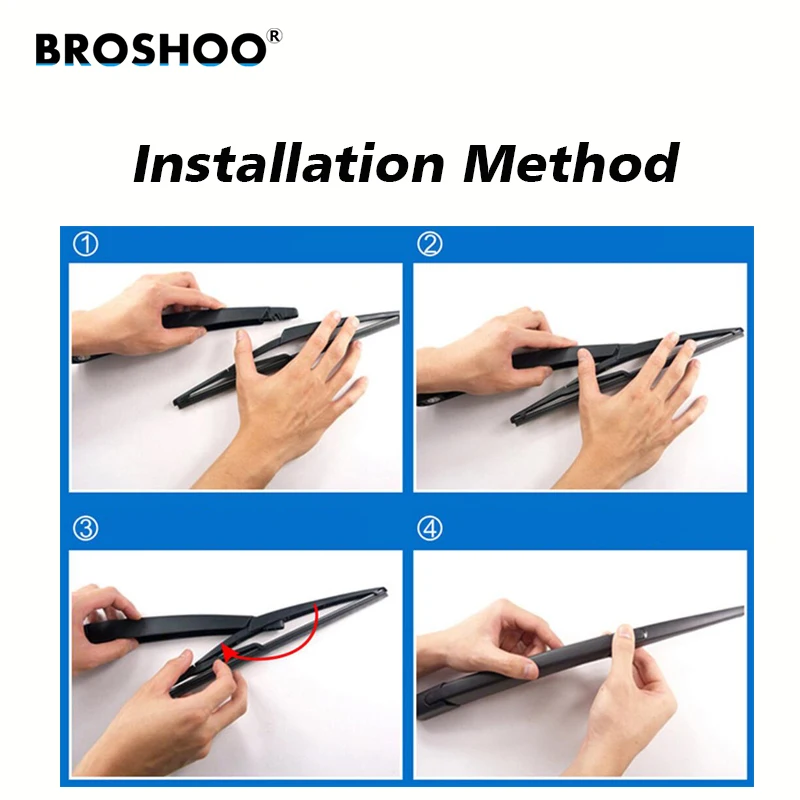 BROSHOO®

Installation Method

①

②

③

④