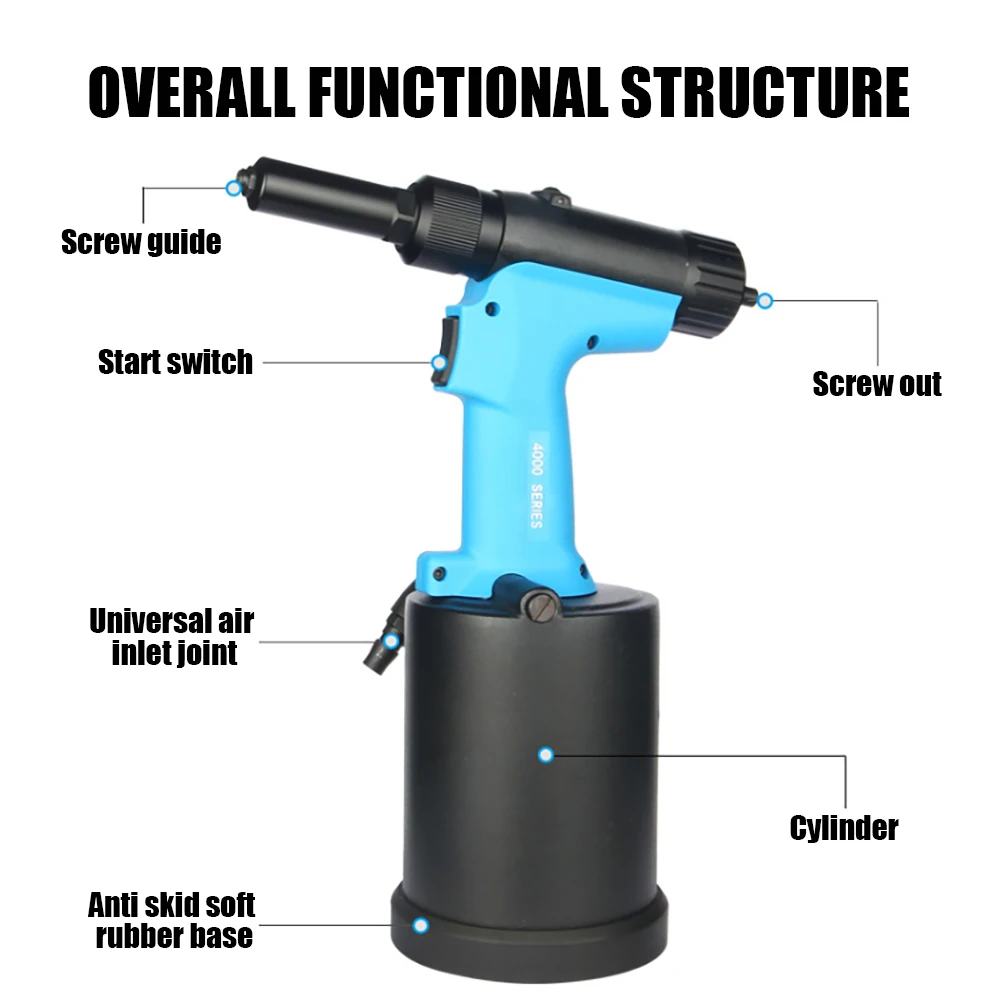 OVERALL FUNCTIONAL STRUCTURE

Screw guide

Start switch

Screw out

4000 SERIES

Universal air inlet joint

Cylinder

Anti skid soft rubber base