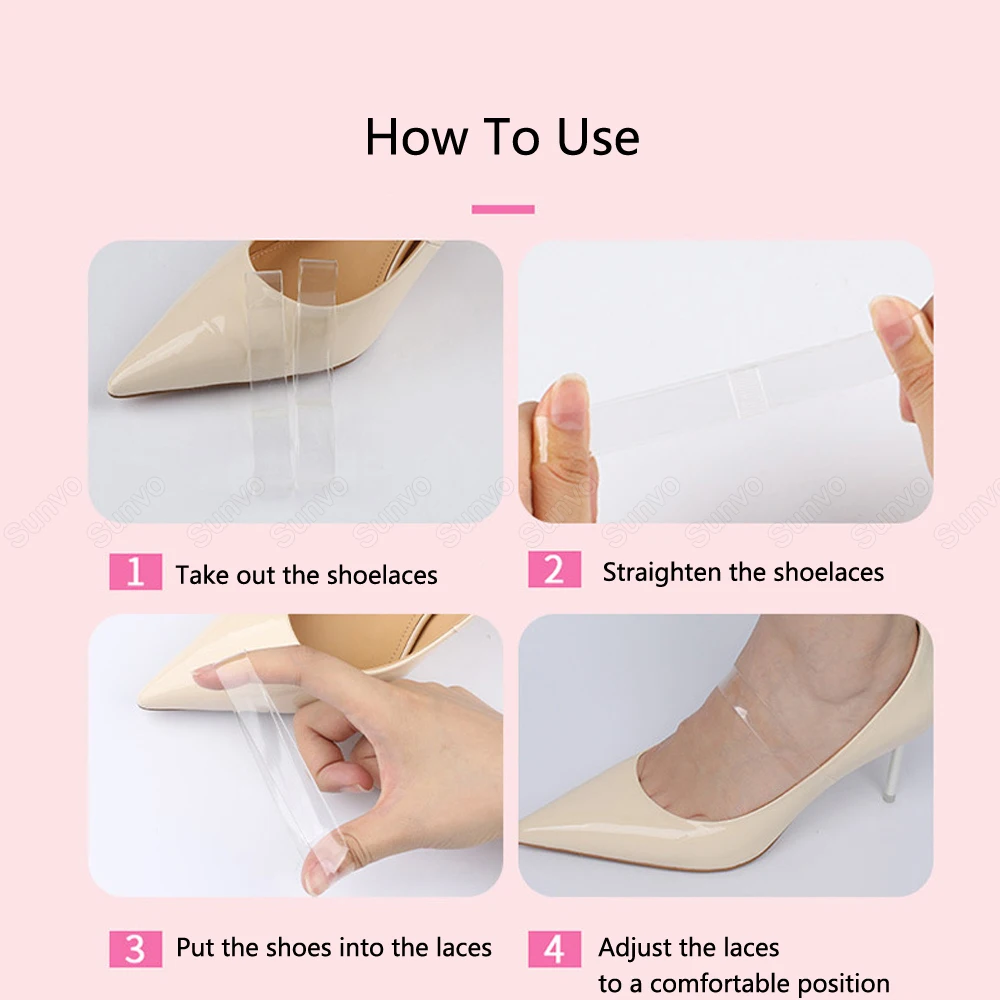 How To Use

Sunvo Sunvo Sunvo Sunvo Sunvo Sunvo Sunvo Sunvo Sunvo Sunvo Sunvo Sunvo

1 Take out the shoelaces

2 Straighten the shoelaces

3 Put the shoes into the laces

4 Adjust the laces to a comfortable position